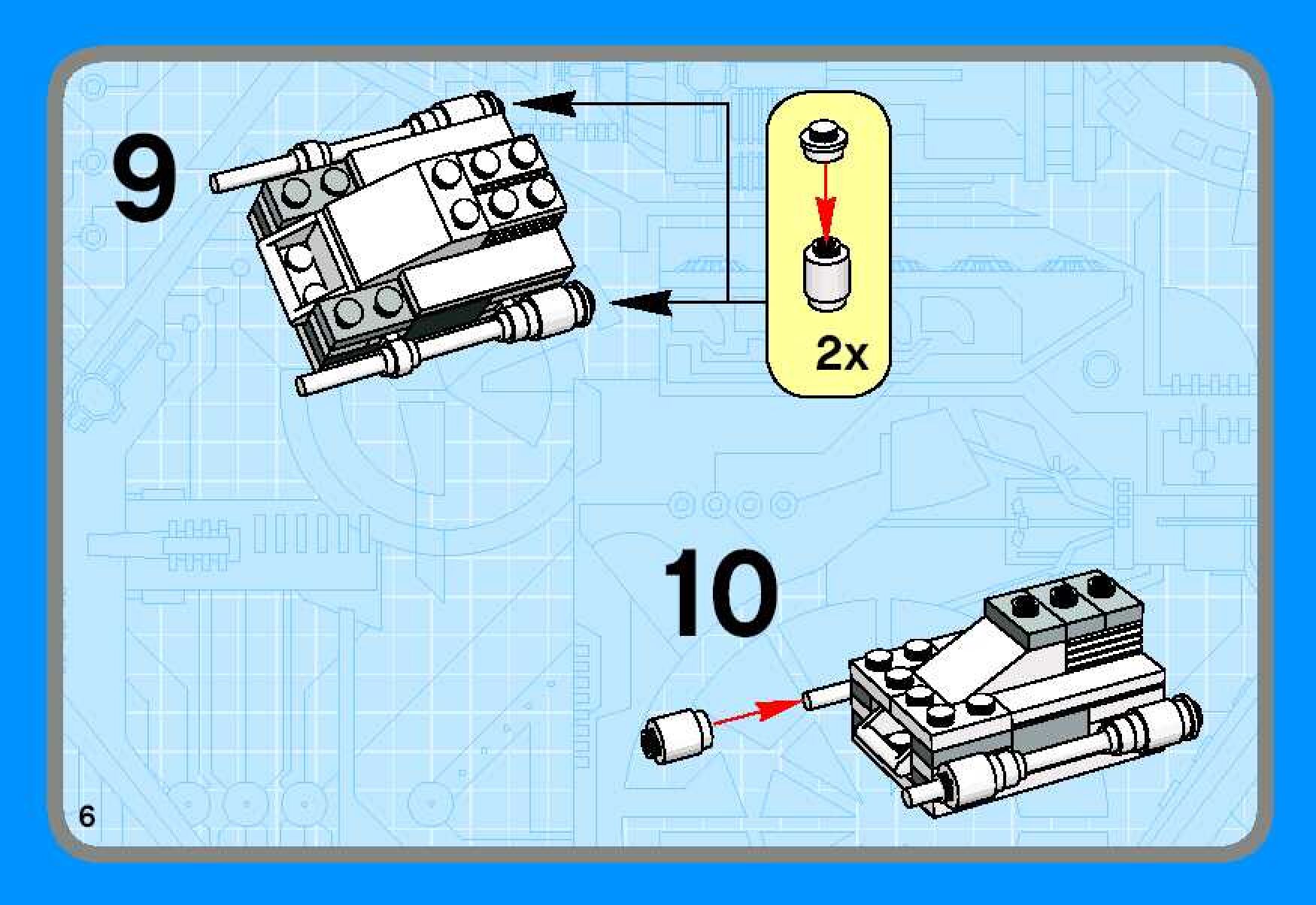 9

2x

10

6