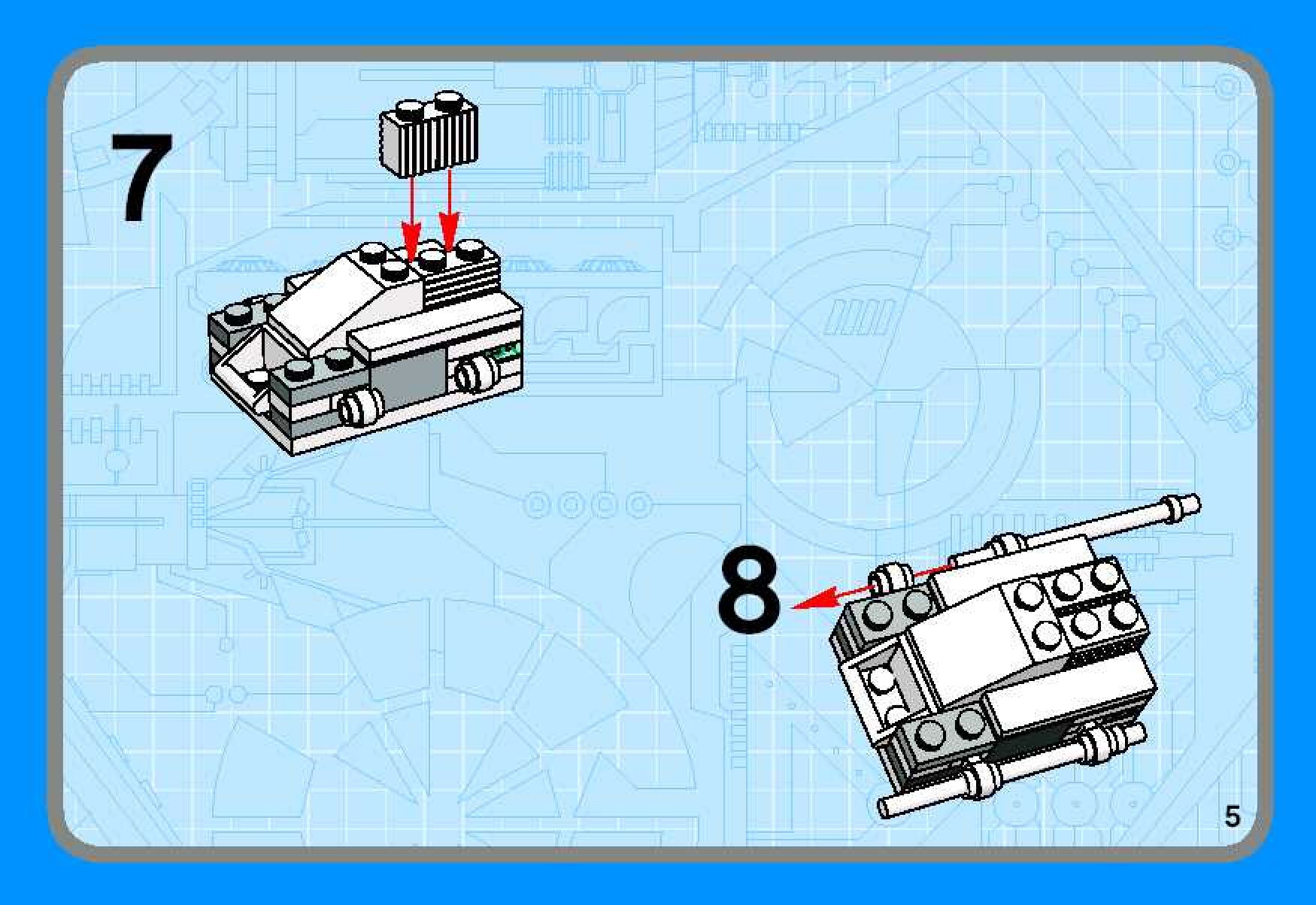 7

8

5