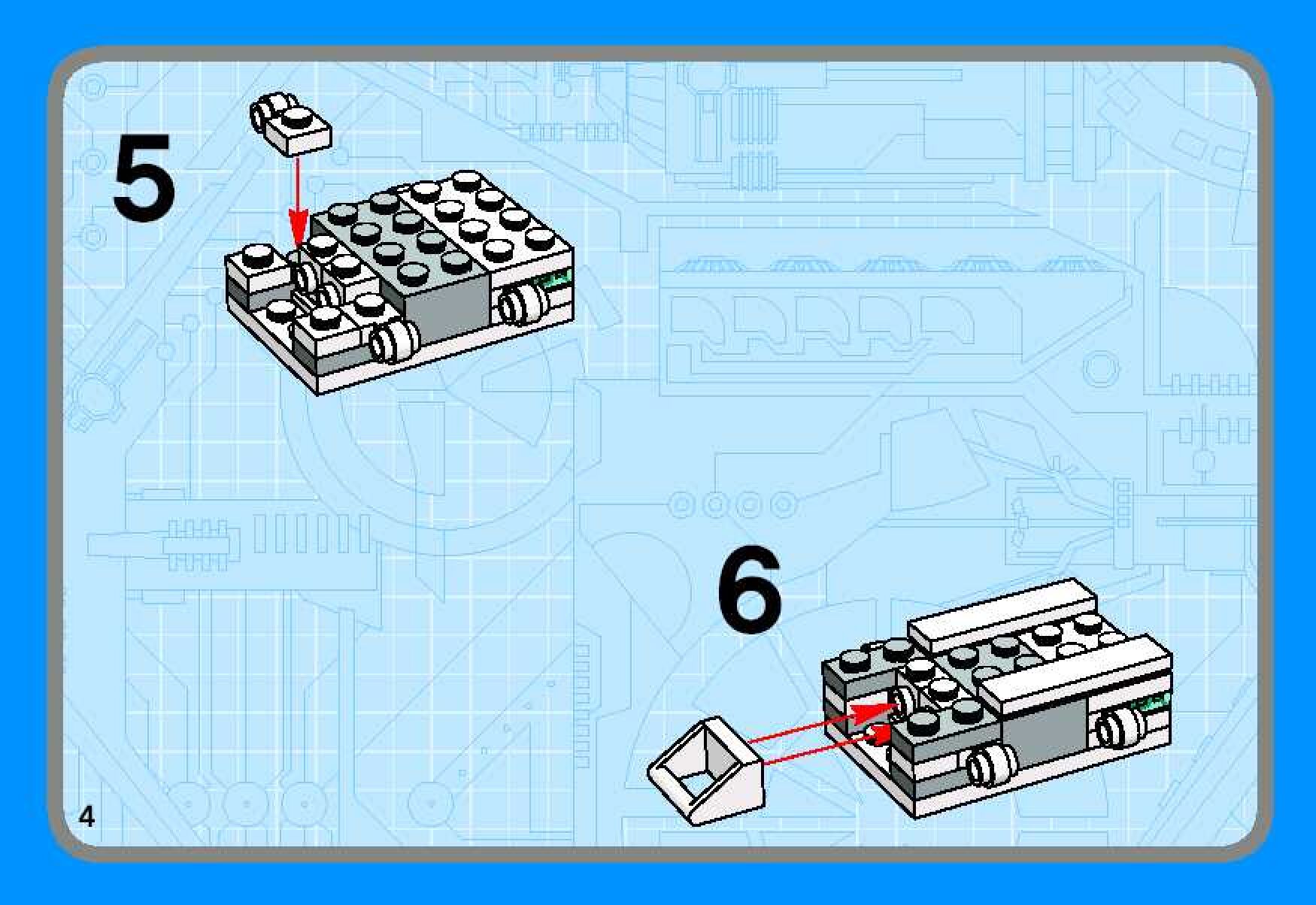 5

6

4