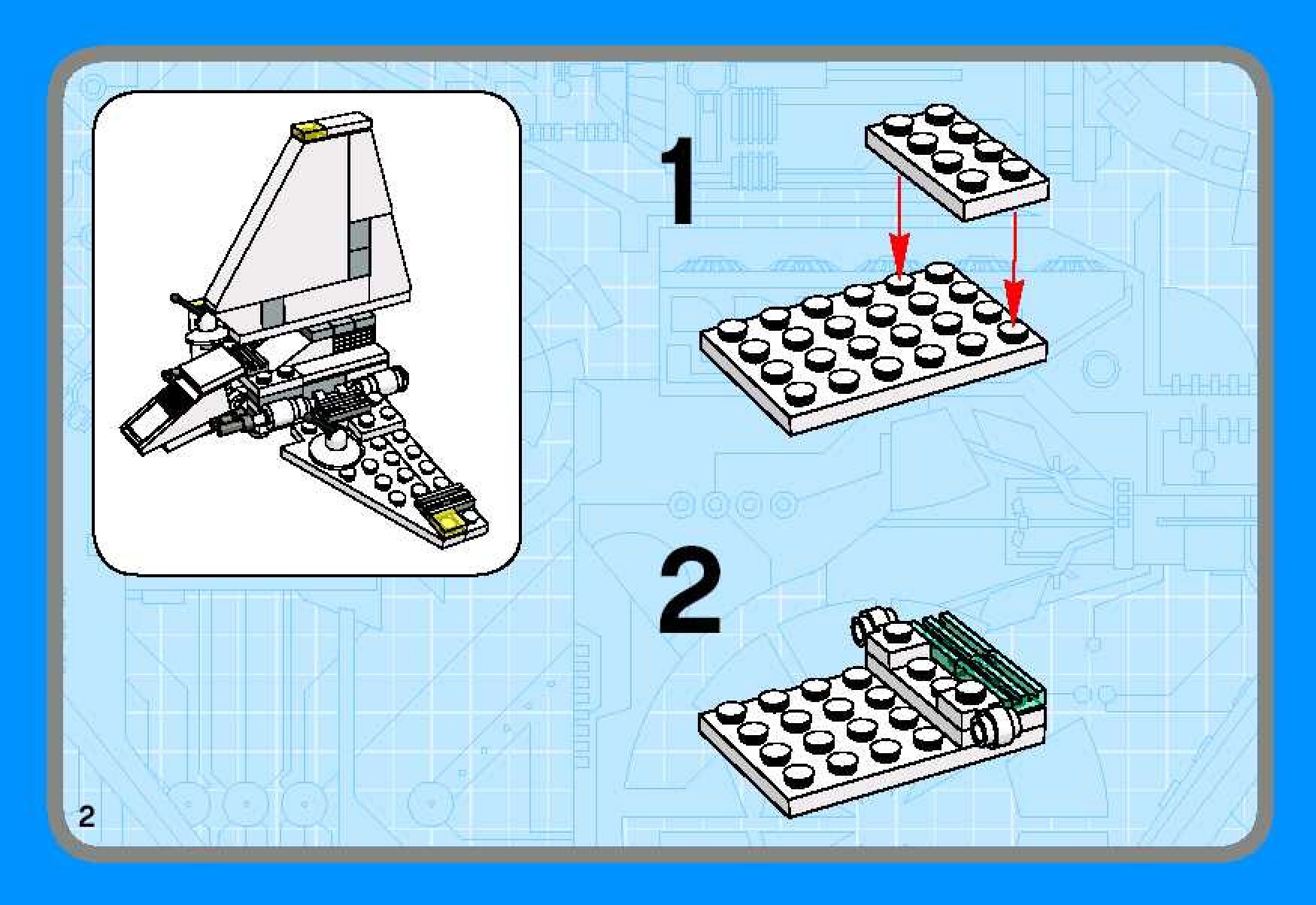 1

2

2