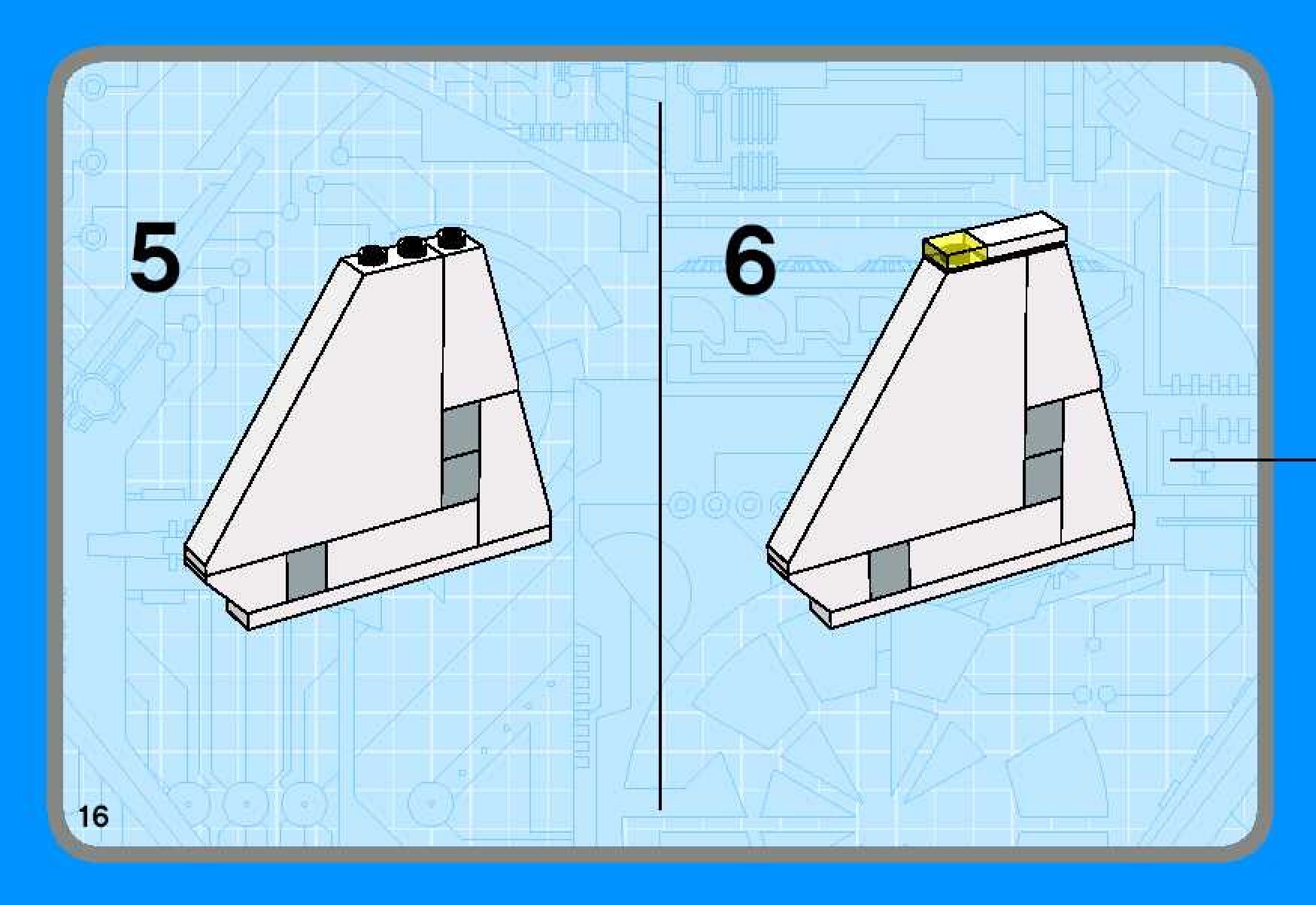 5

6

16