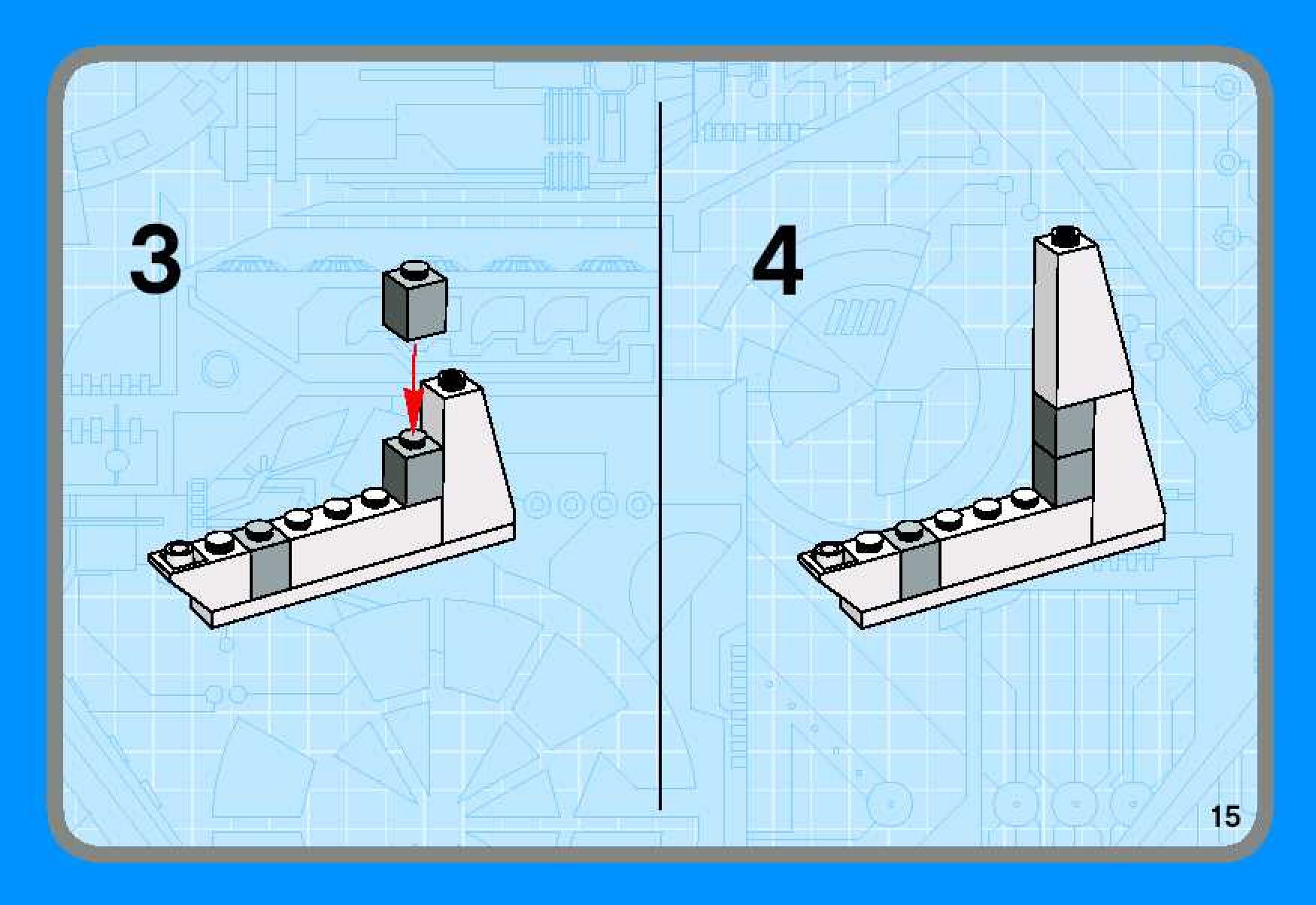 3

4

15