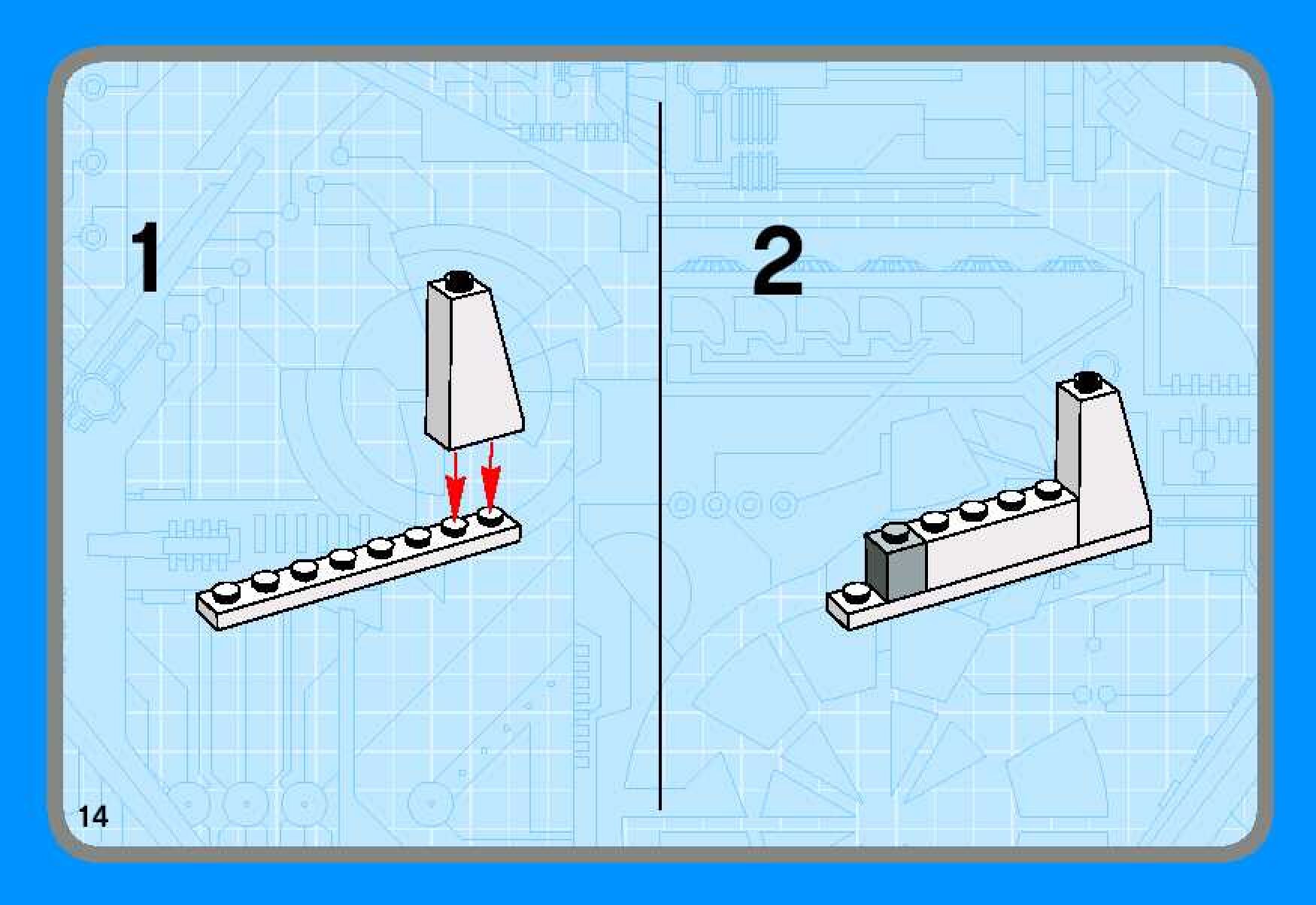 1

2

14