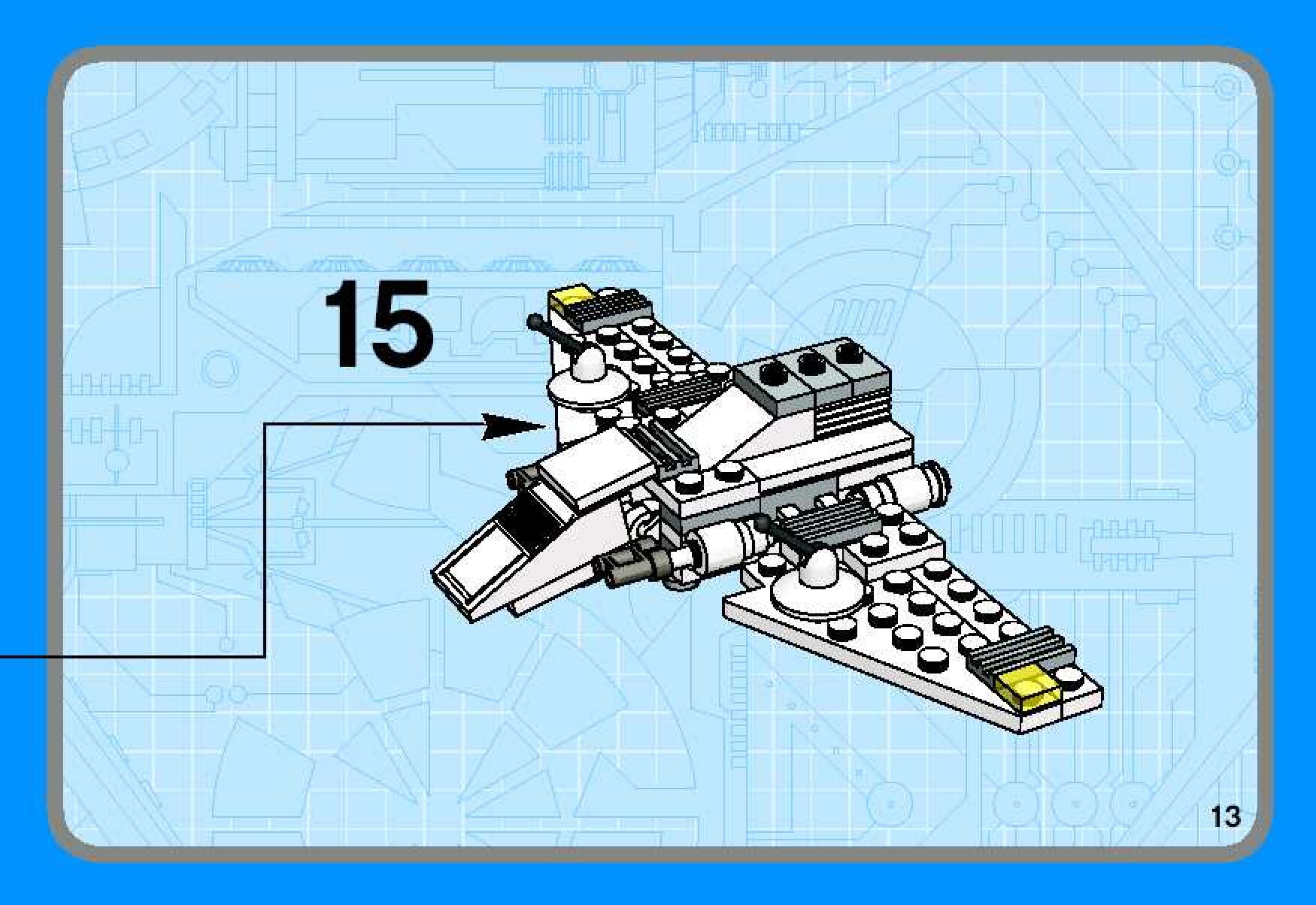 15

13