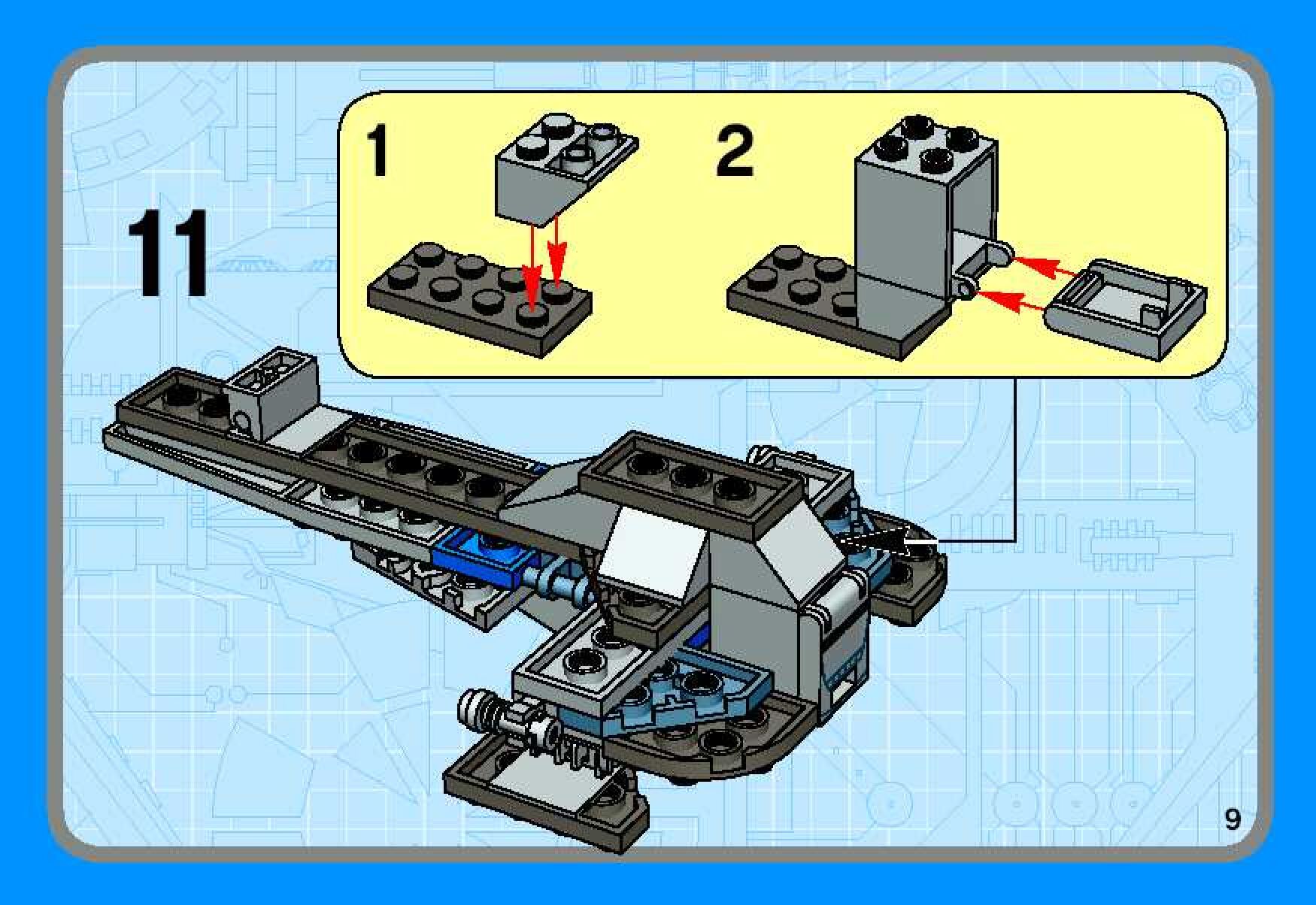 11

1

2

9