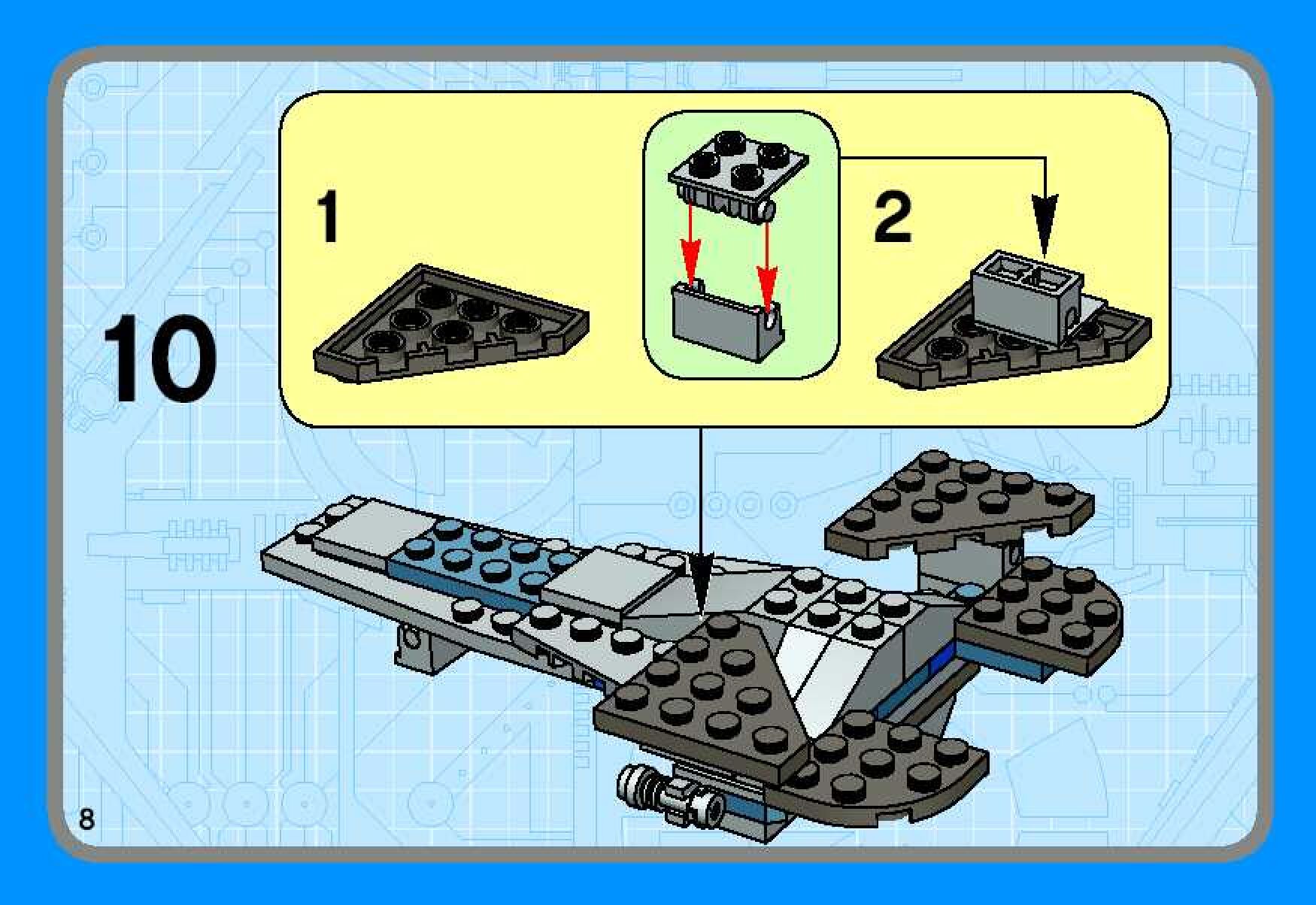 10

1

2

8