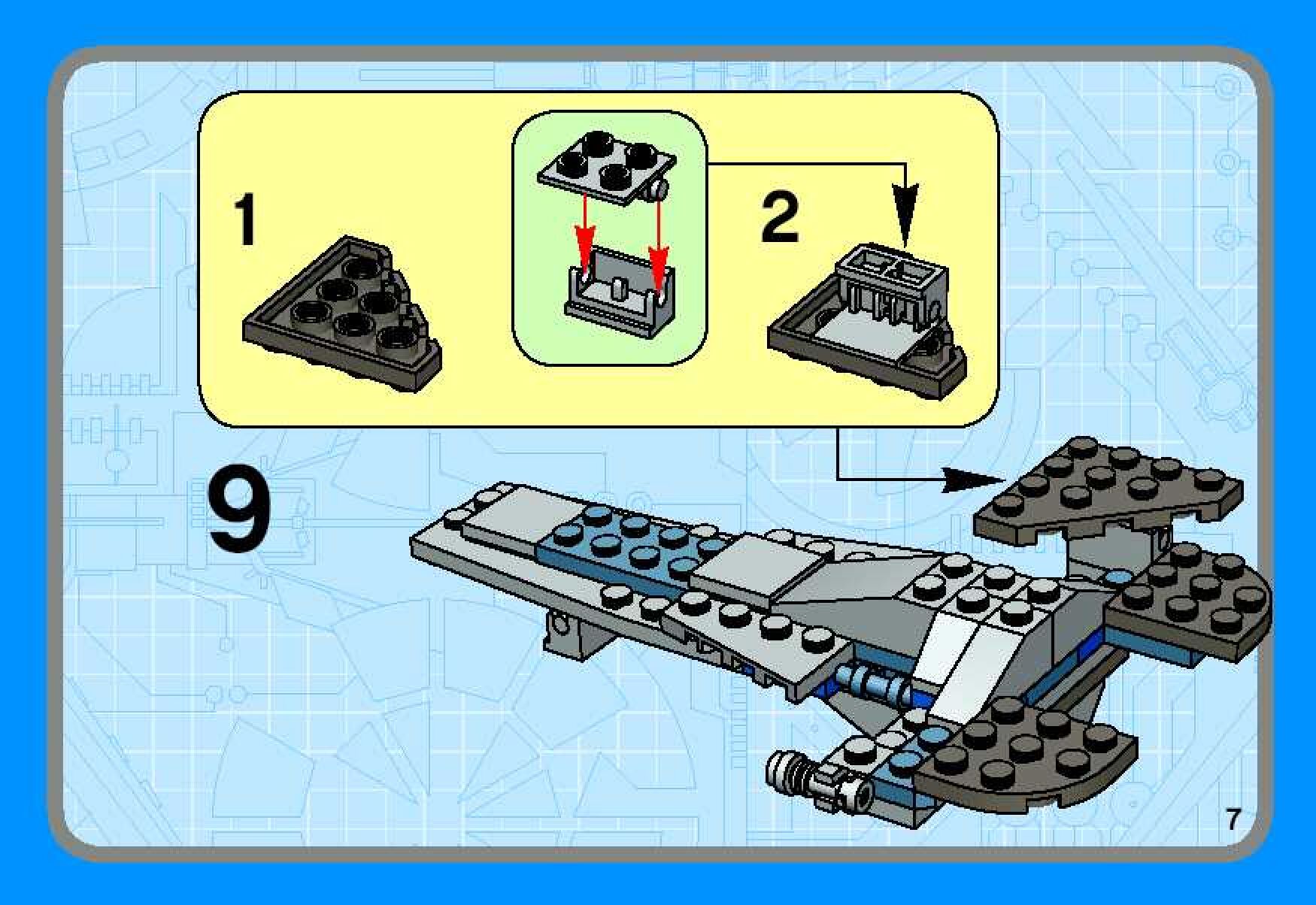 1

2

9

7