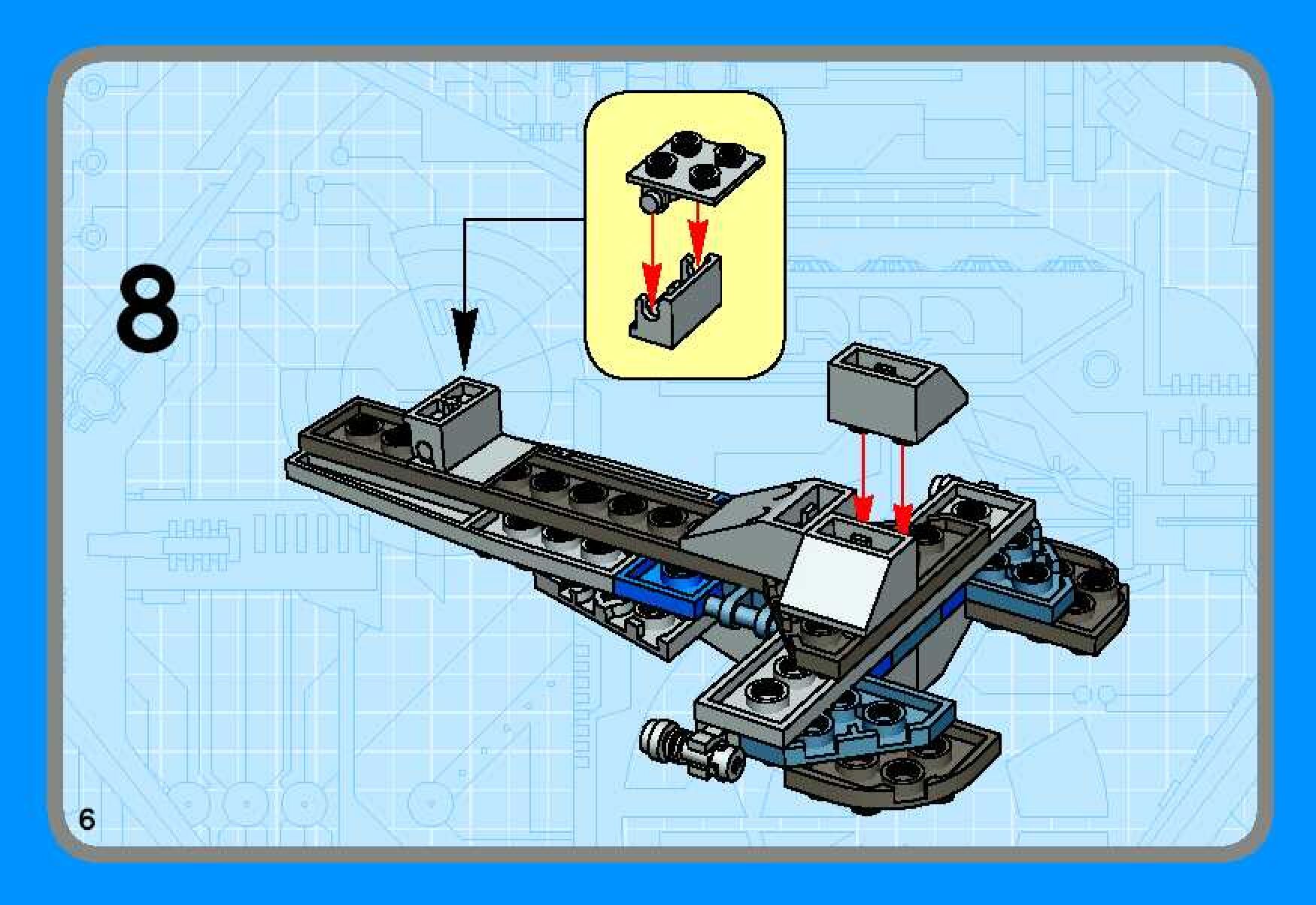 8

6