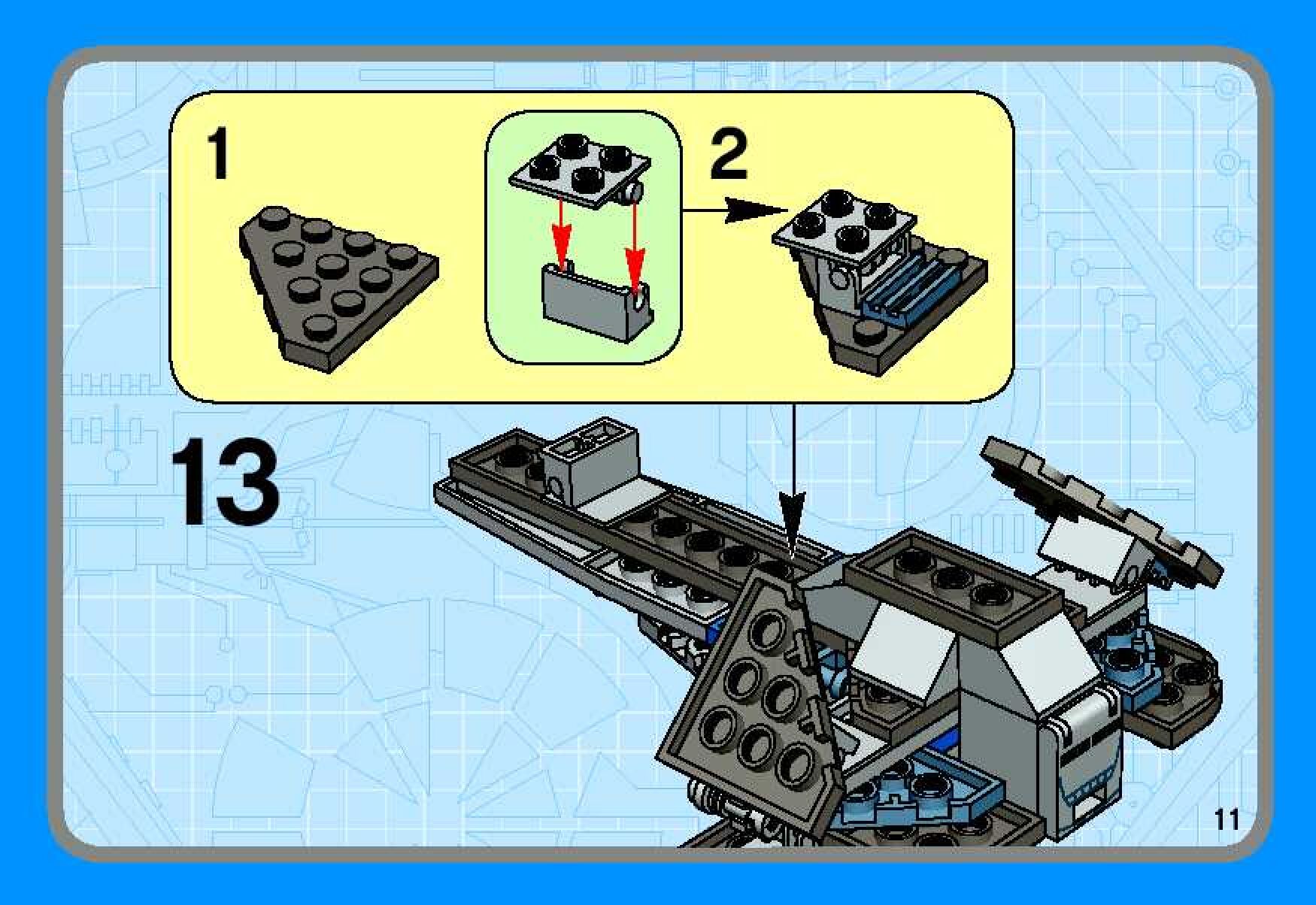 1

2

13

11