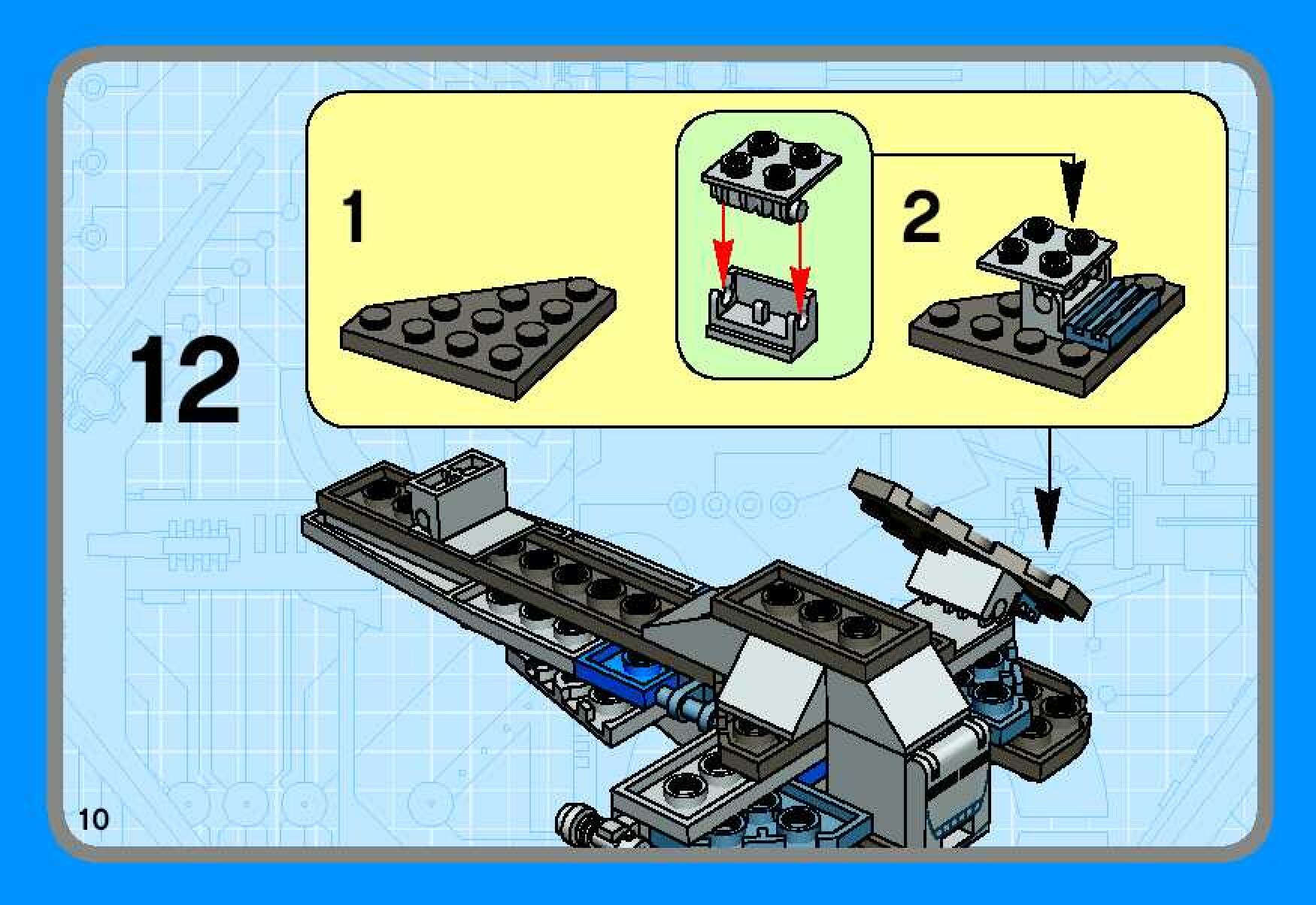 12

1

2

10