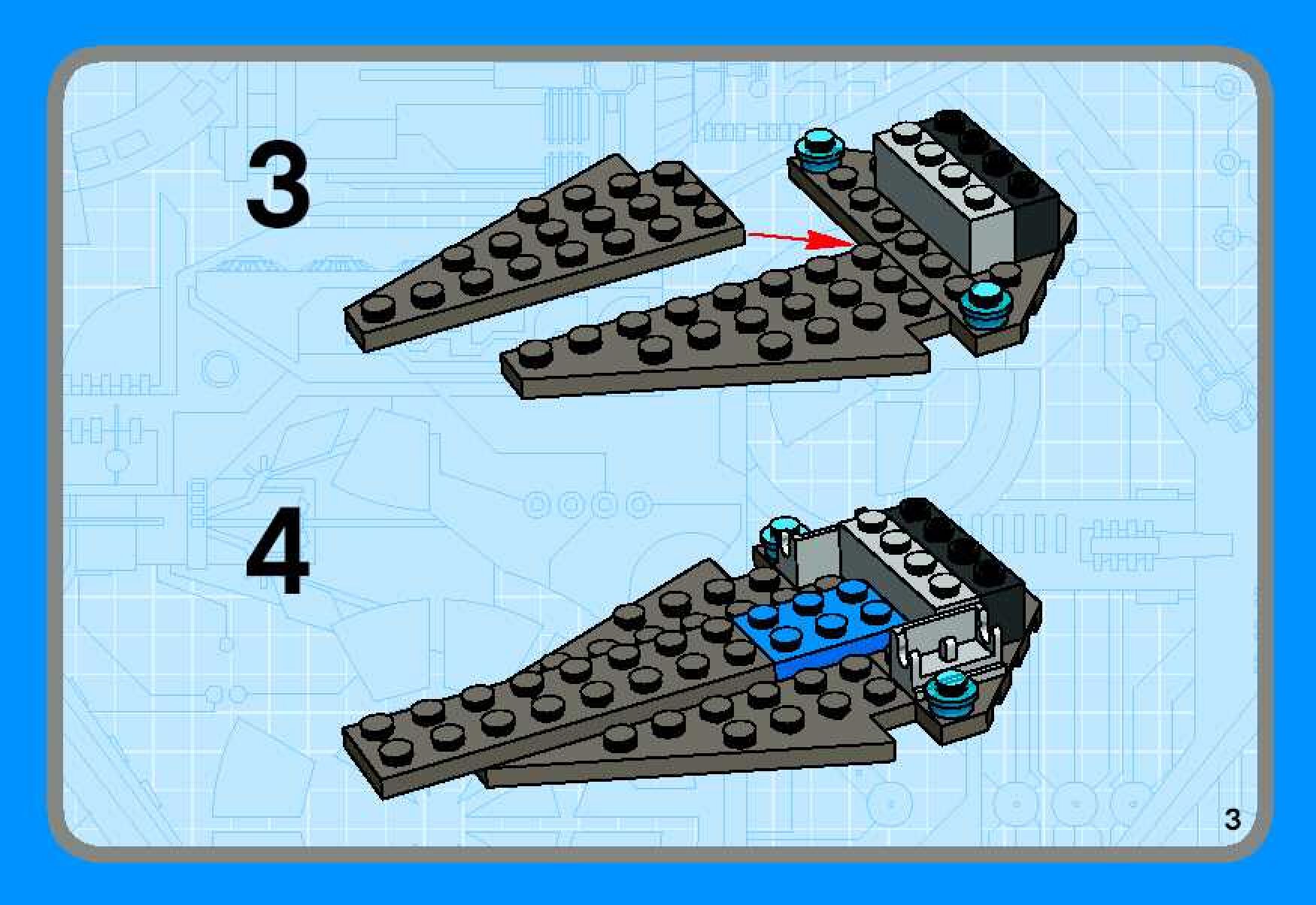 3

4

3