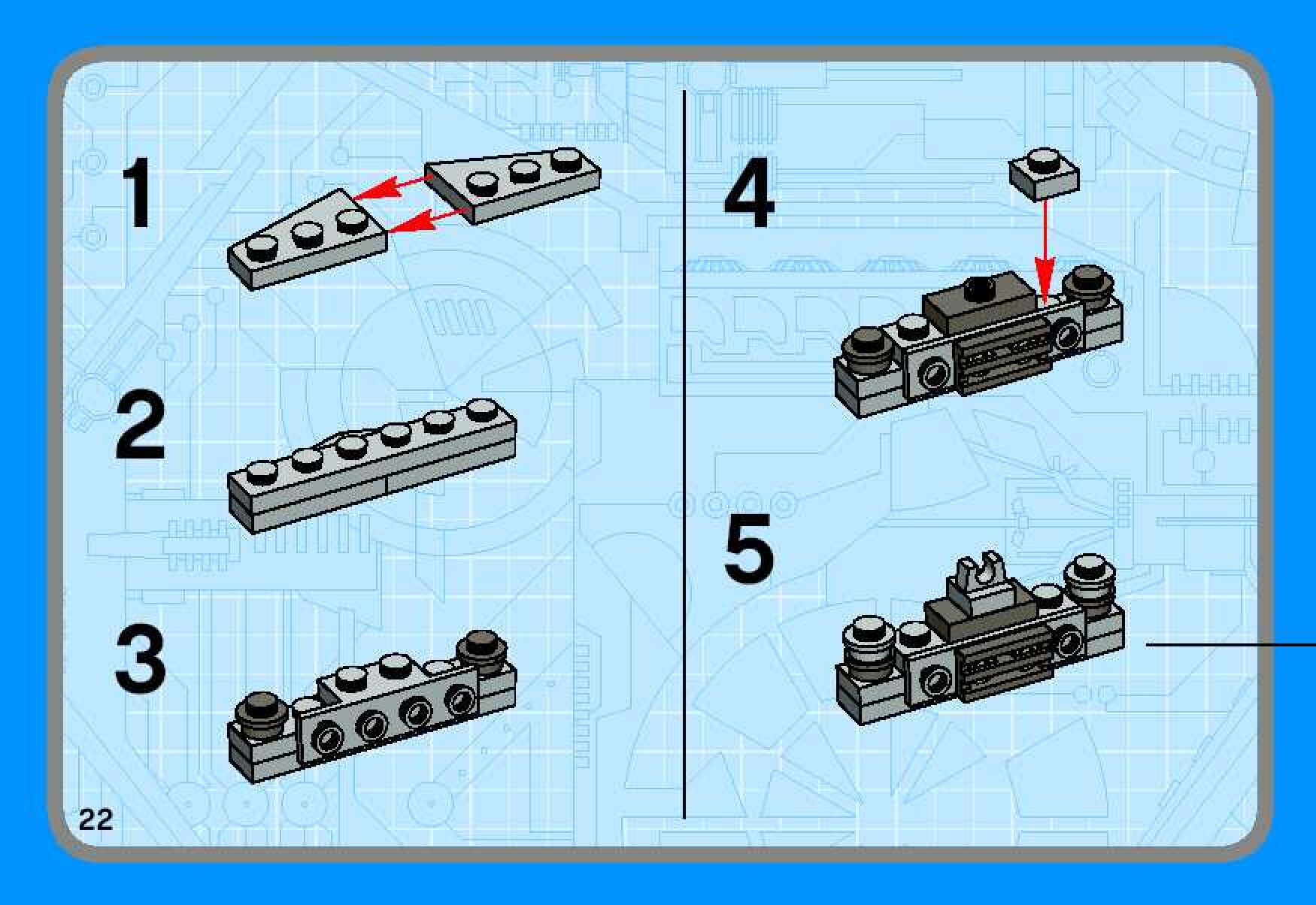 1

2

3

4

5

22