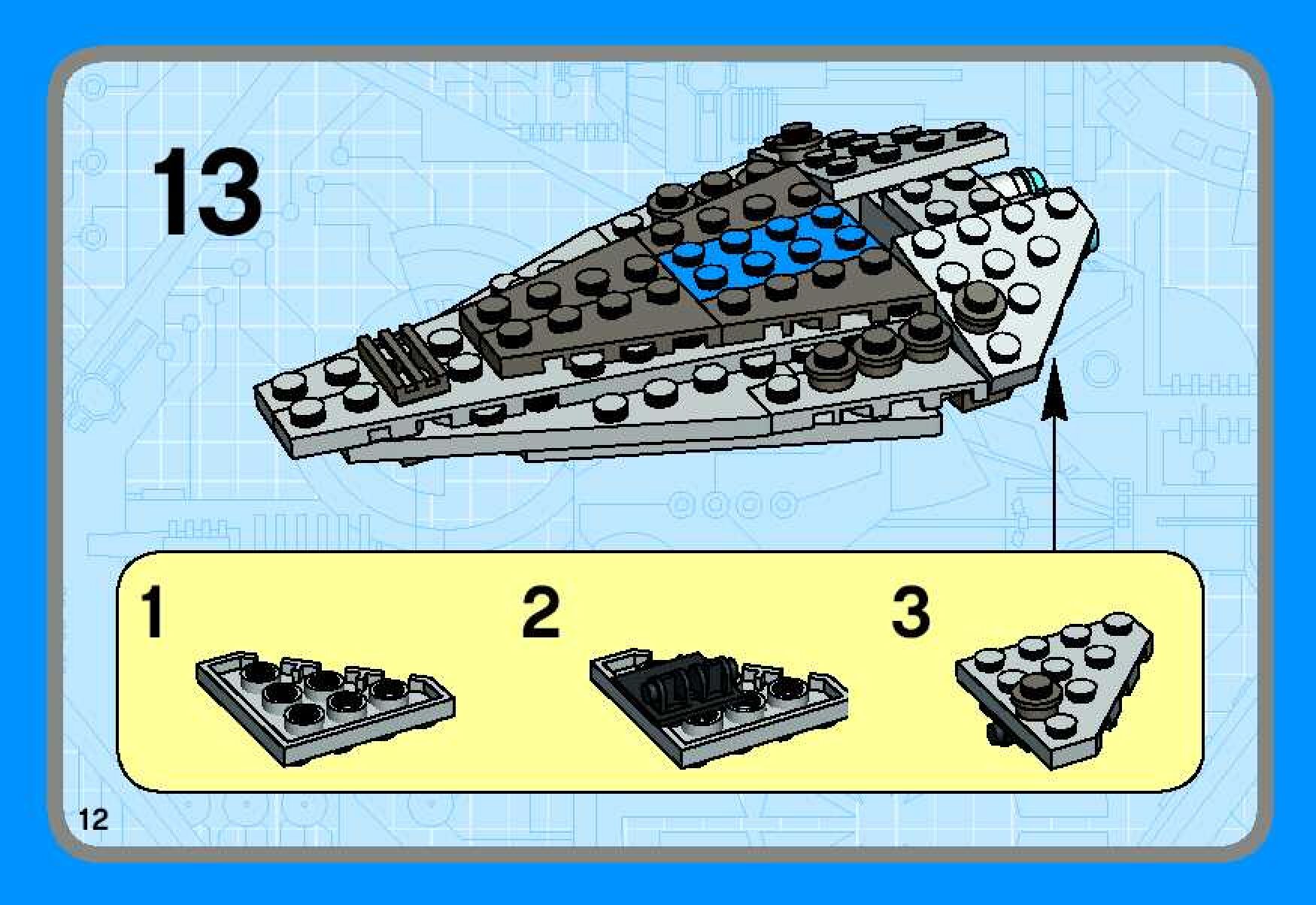 13

1

2

3

12