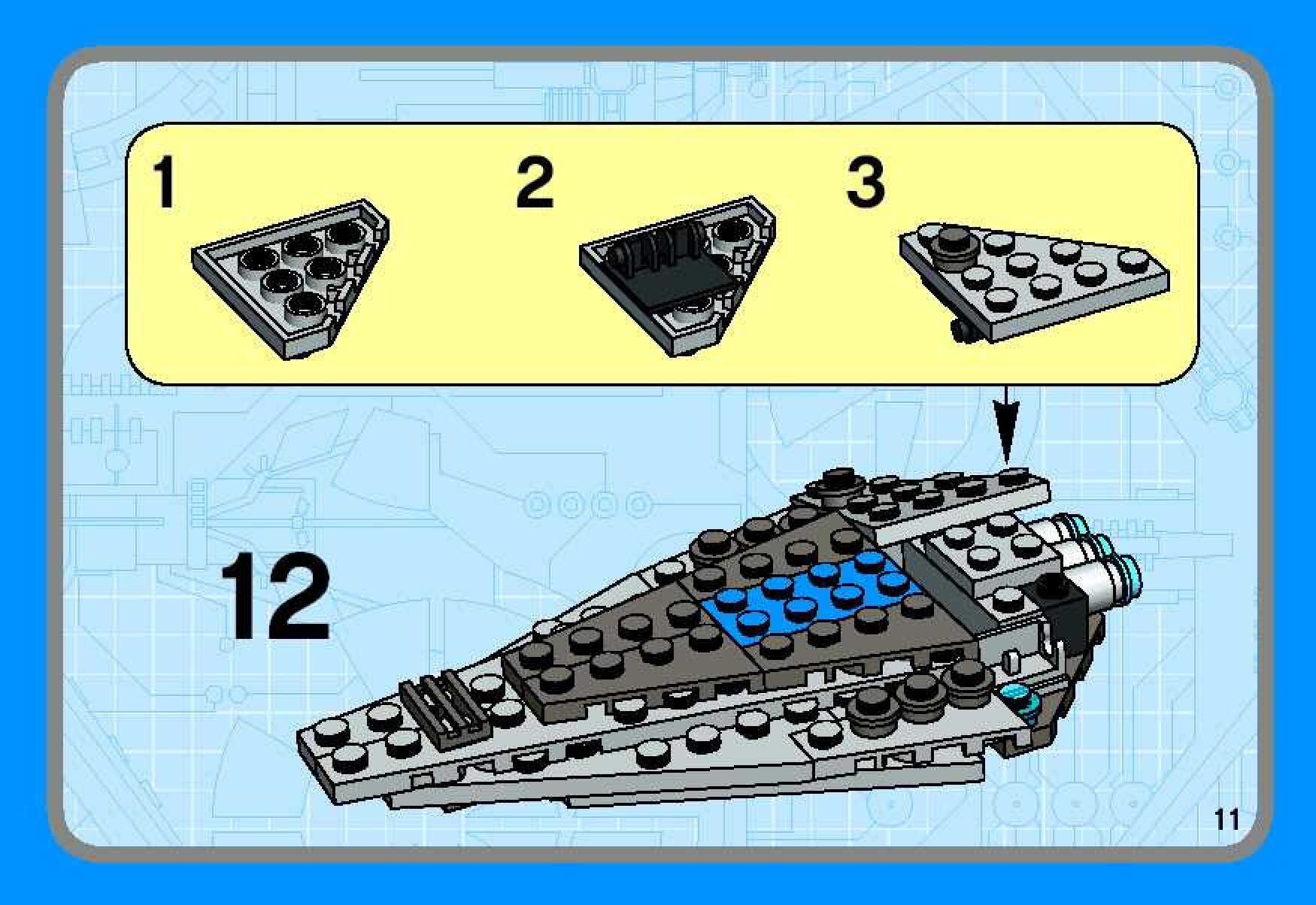 1

2

3

12

11