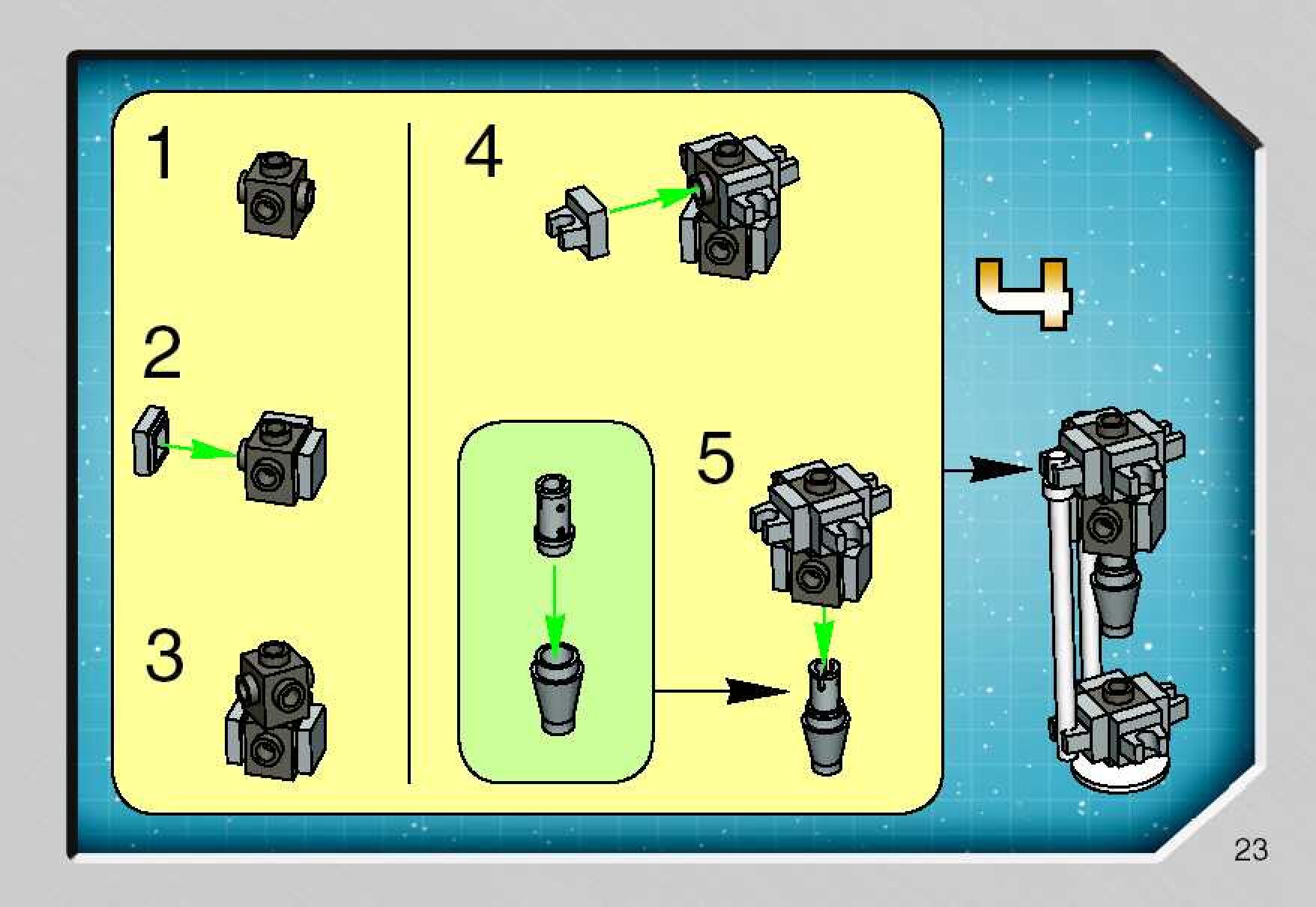 1

2

3

4

5

4

23