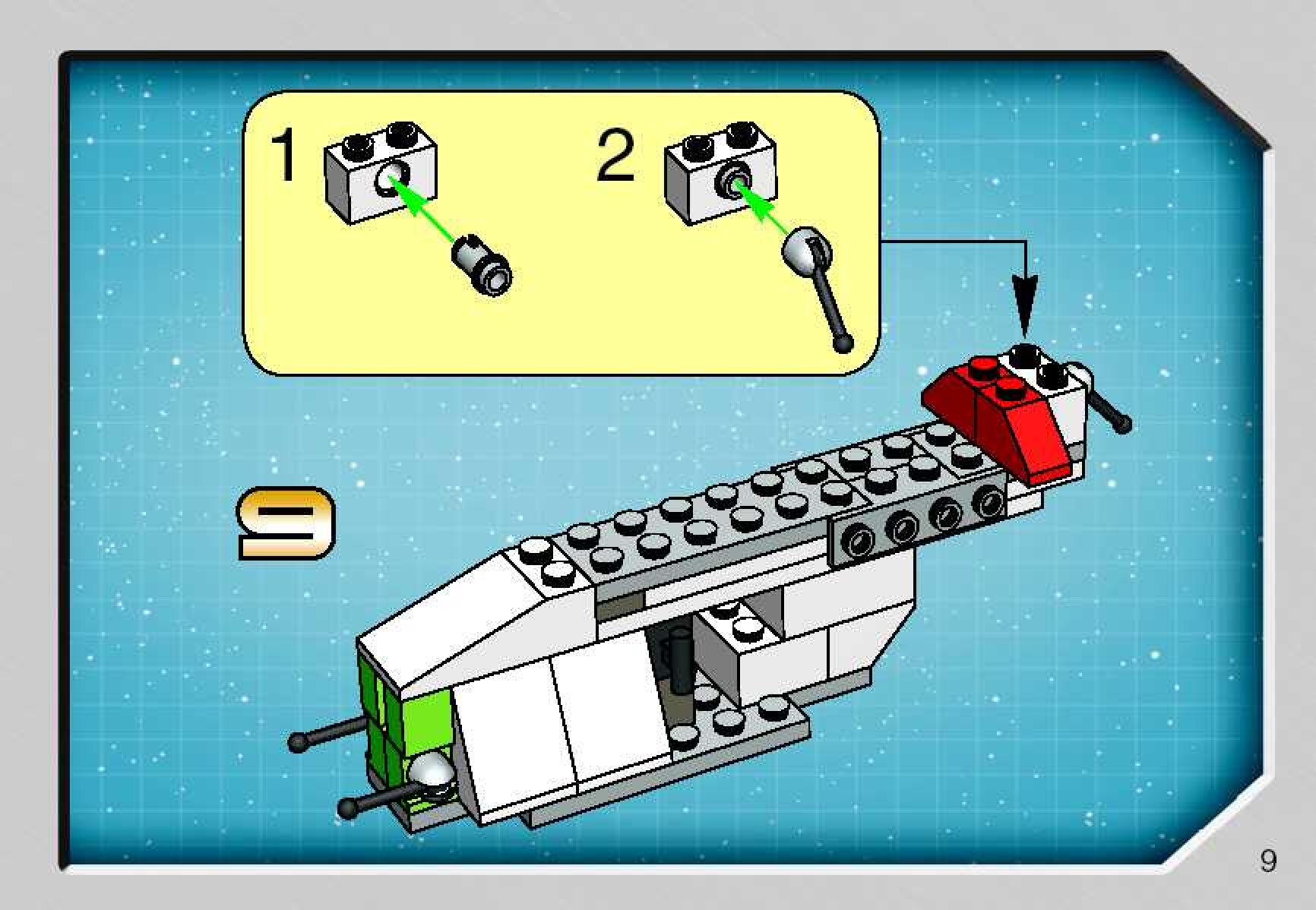 1

2

9

9