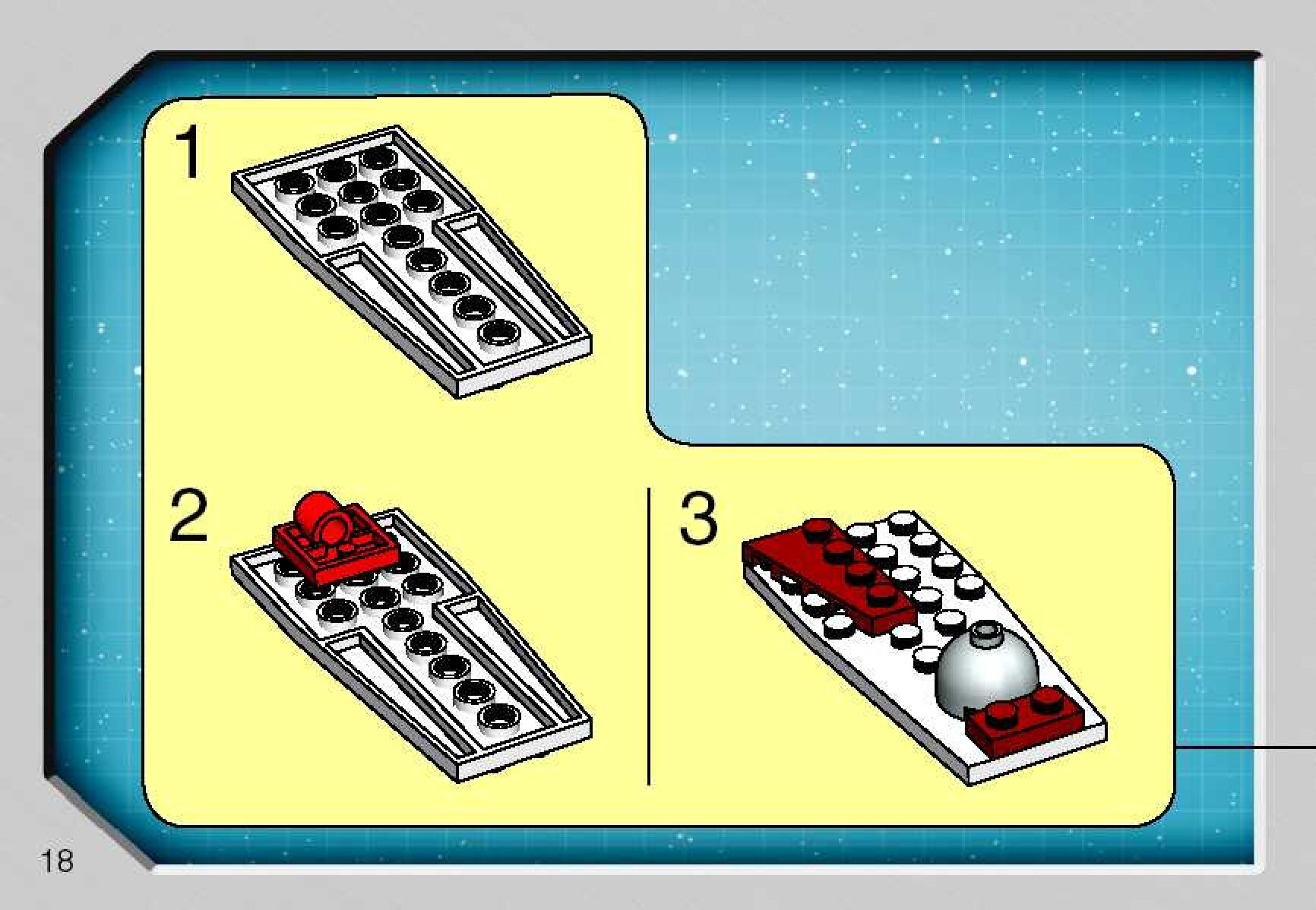 1

2

3

18