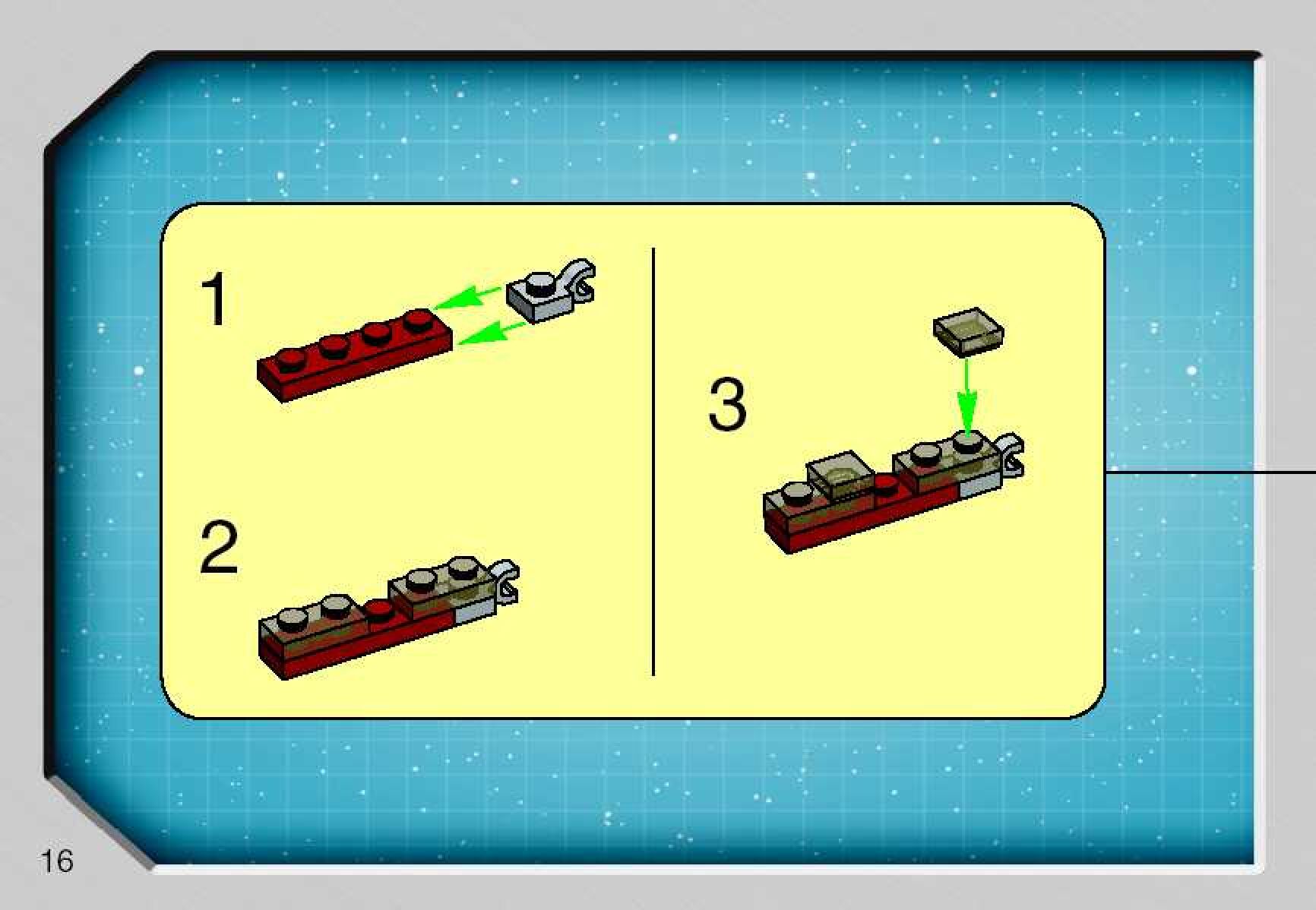 1

2

3

16