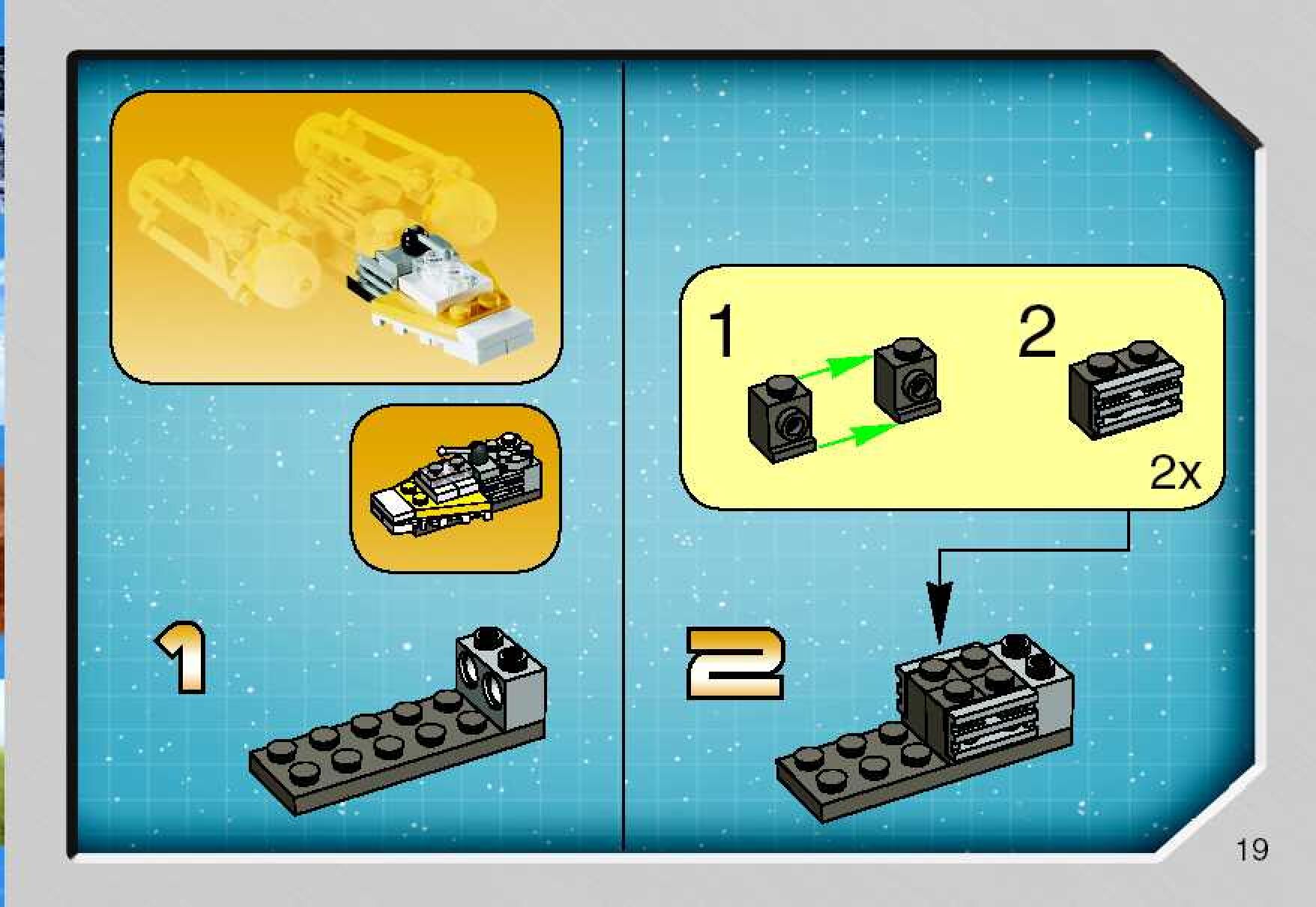 1

1

2

2x

2

19