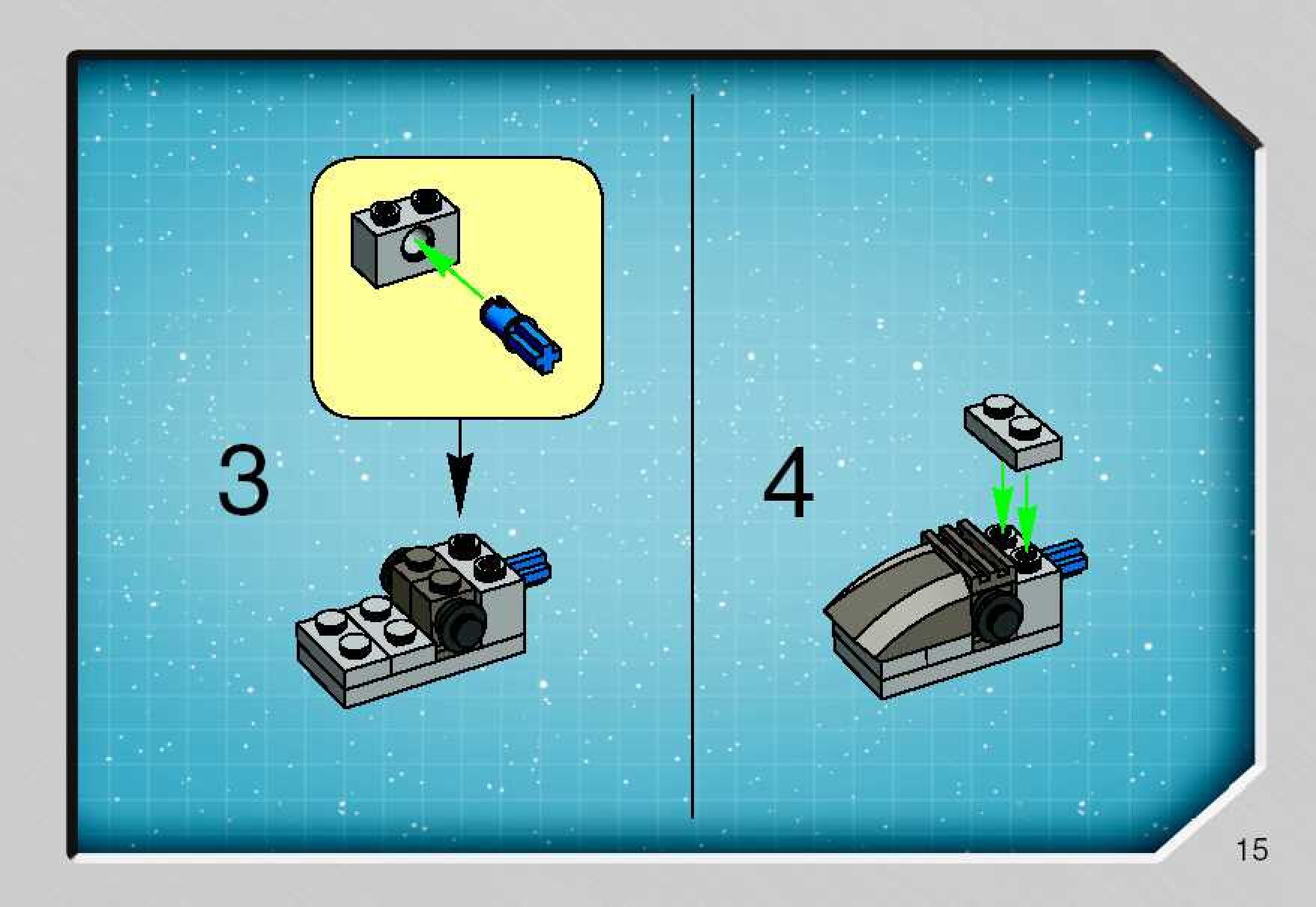 3

4

15