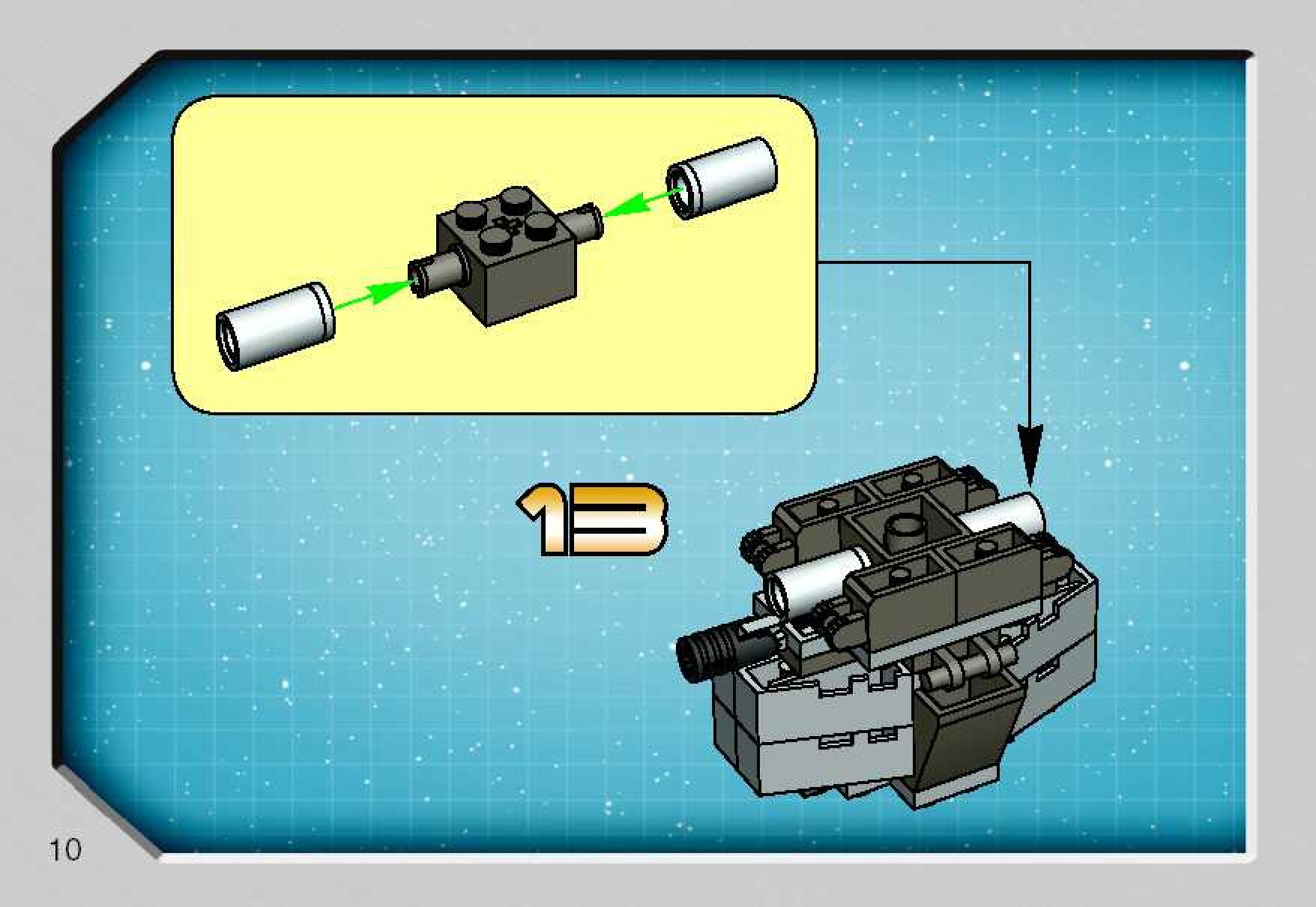 13

10