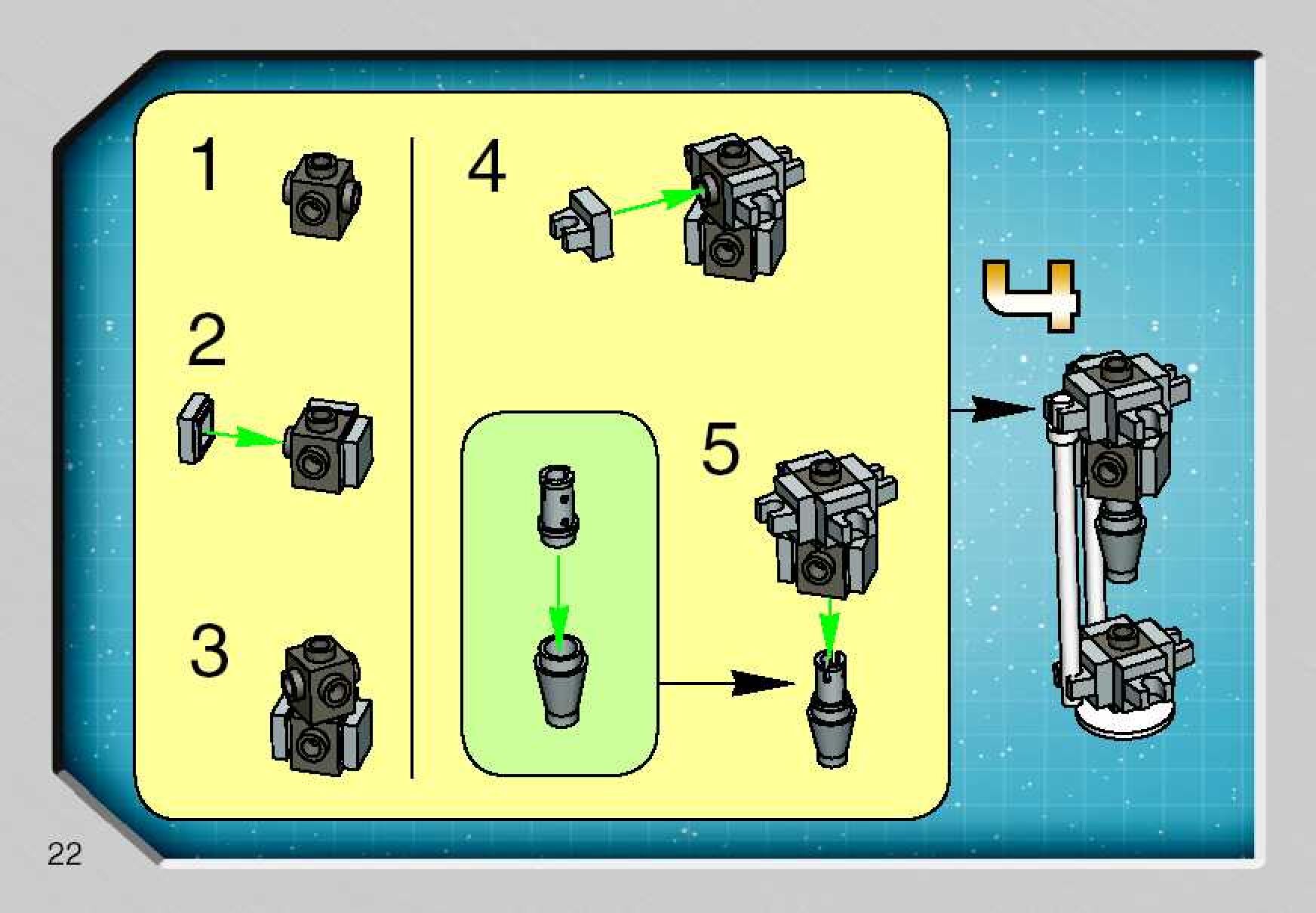 1

2

3

4

5

4

22