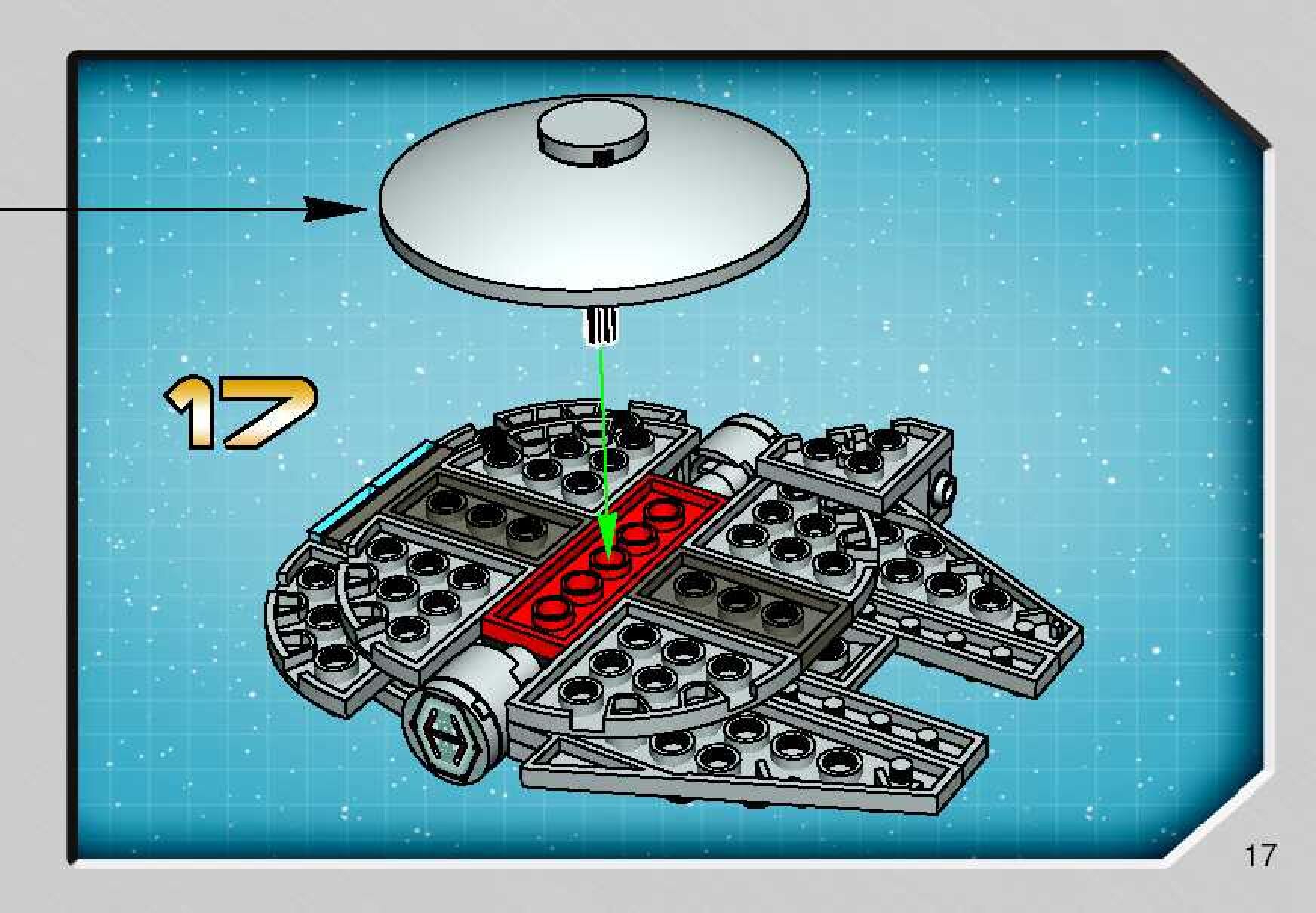 17

17