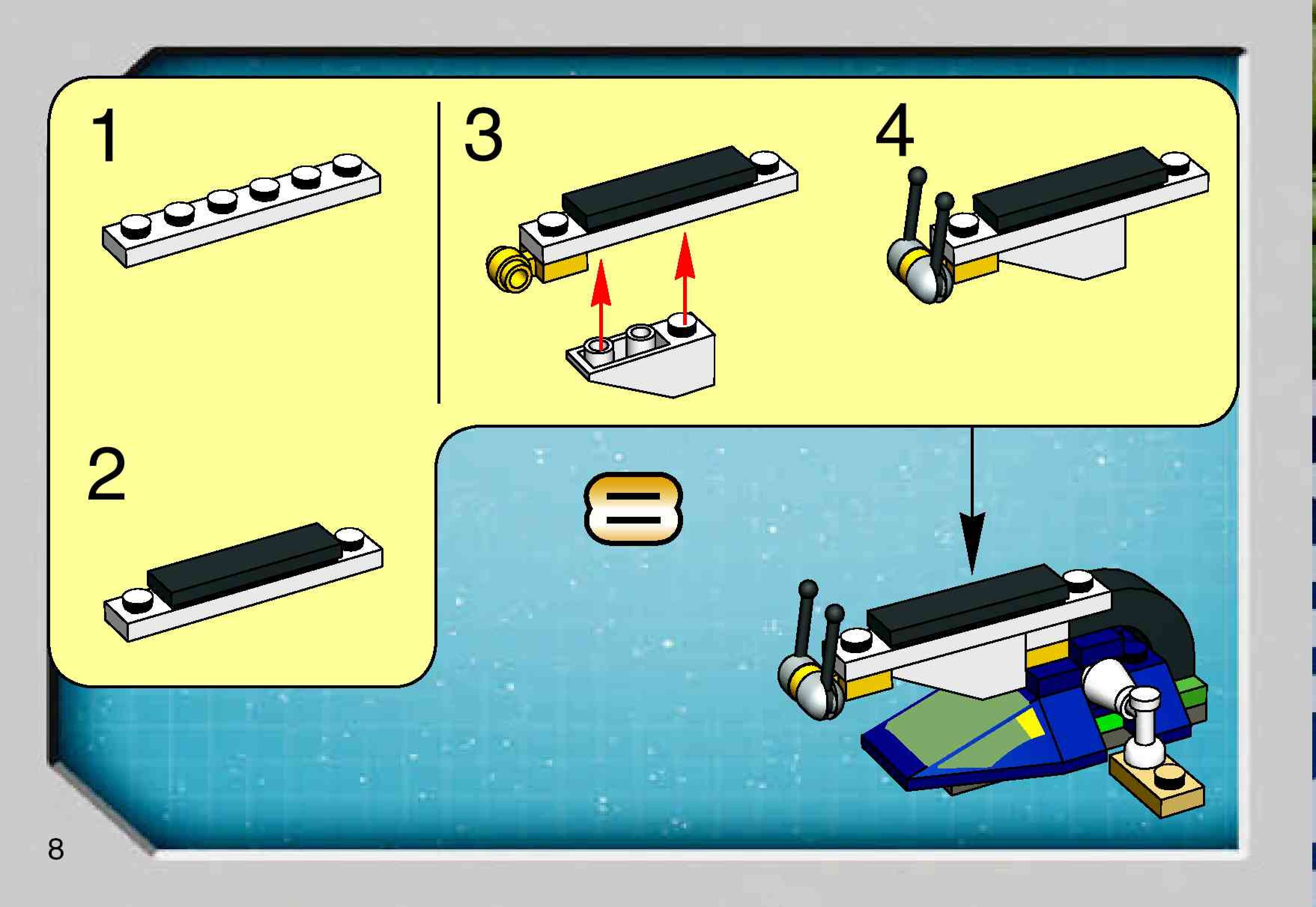 1

2

3

4

8