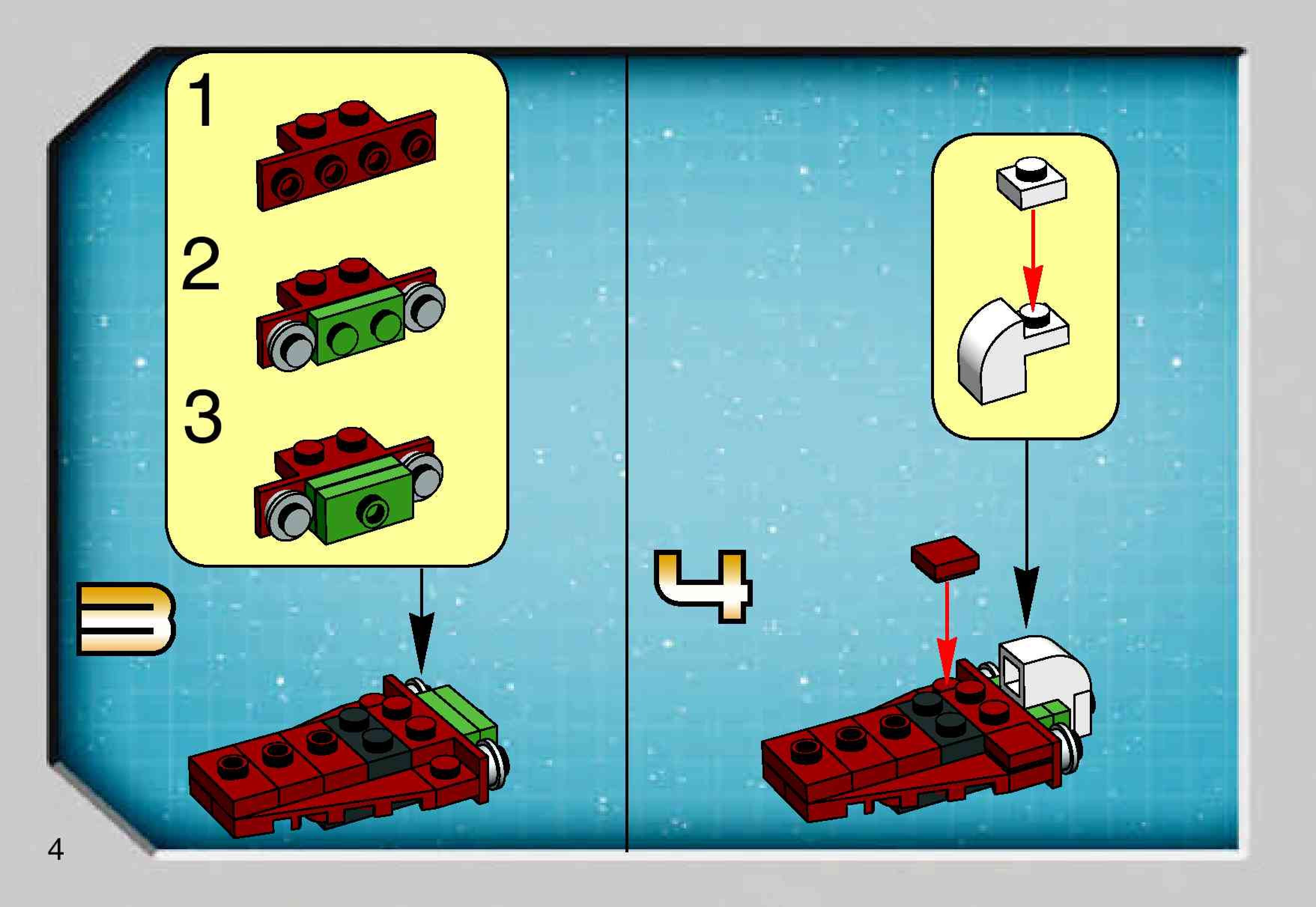 1
2
3
3
4
4