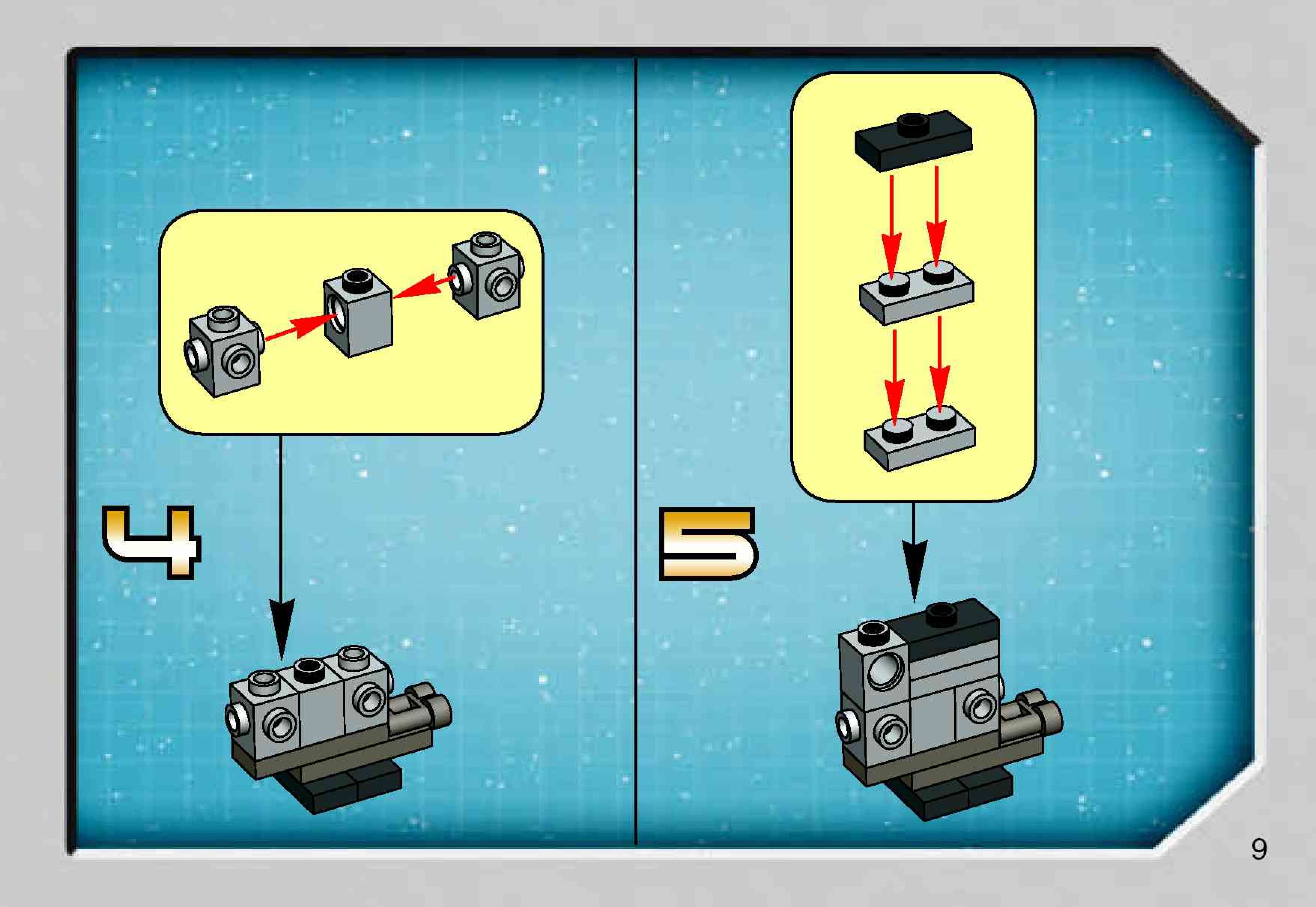 4

5

9