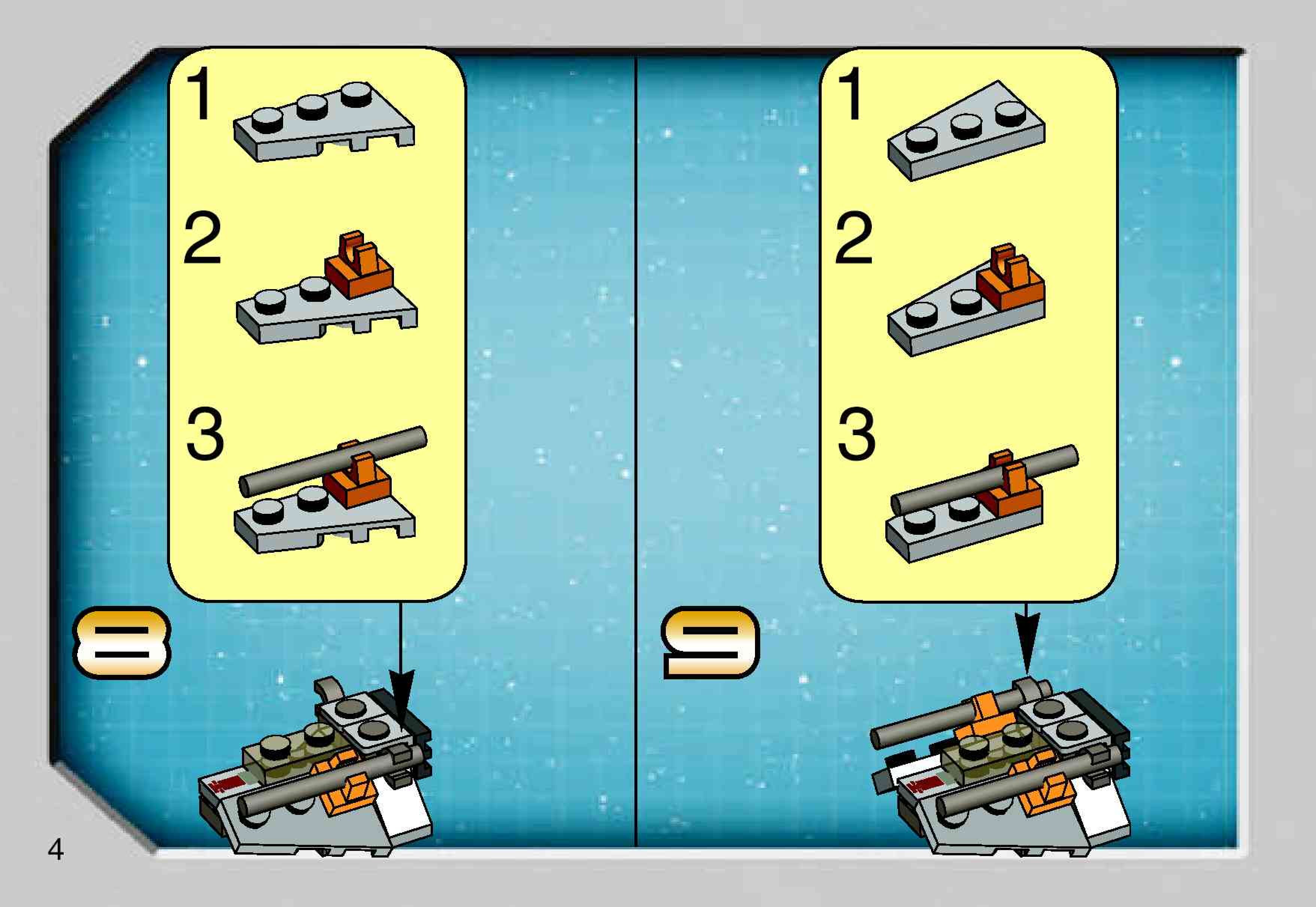 1

2

3

8

1

2

3

9

4