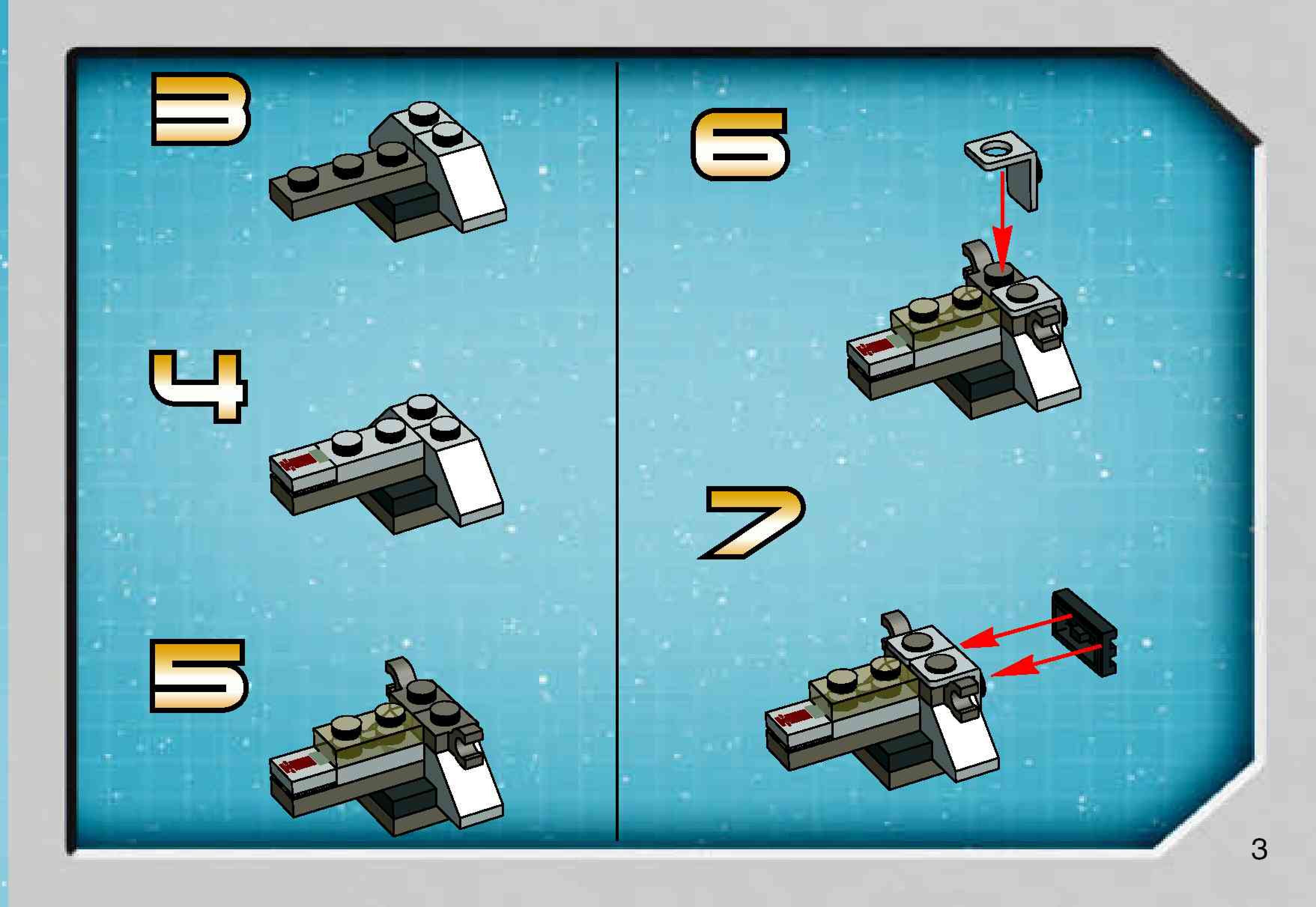 3

4

5

6

7

3