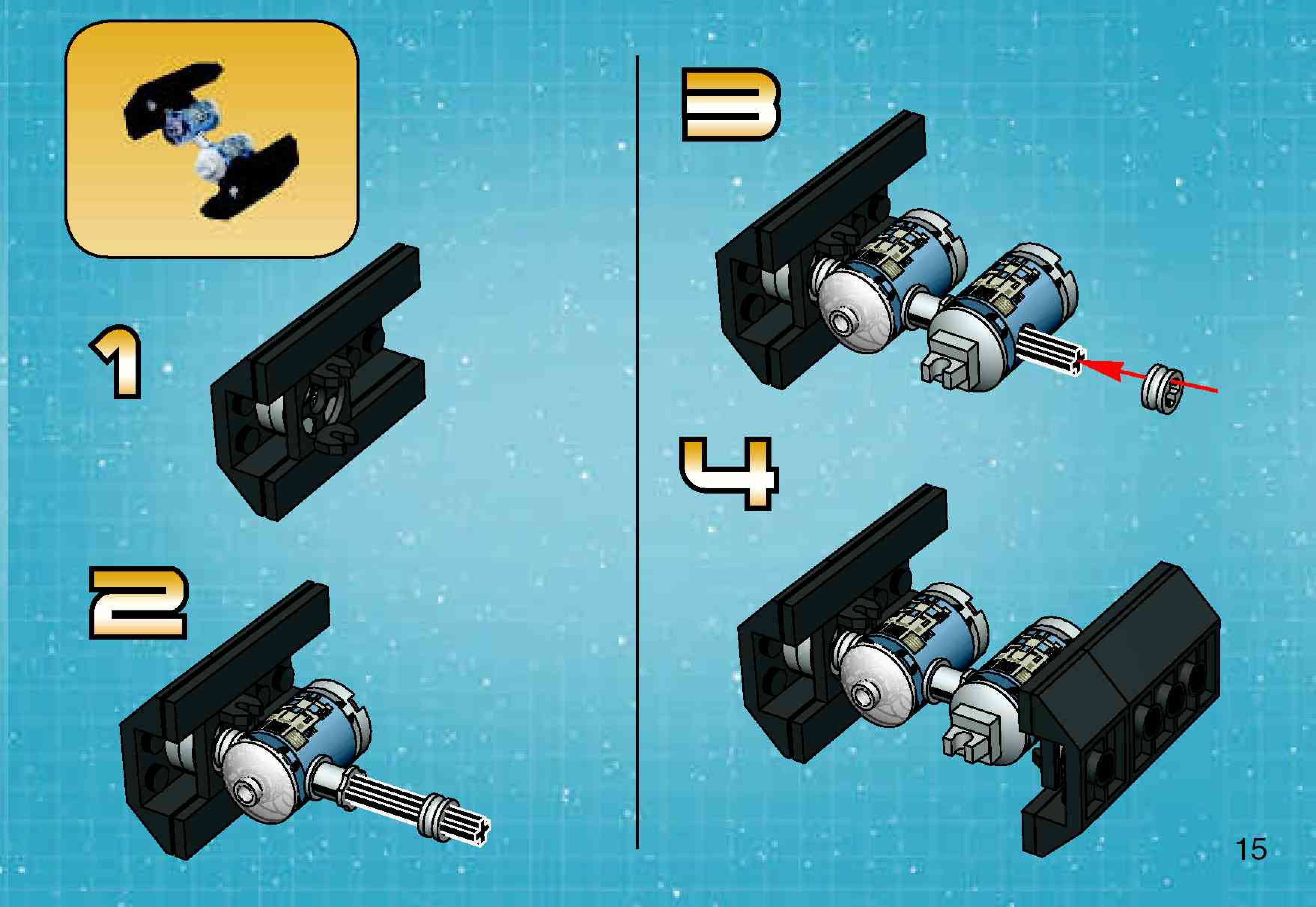 1

2

3

4

15