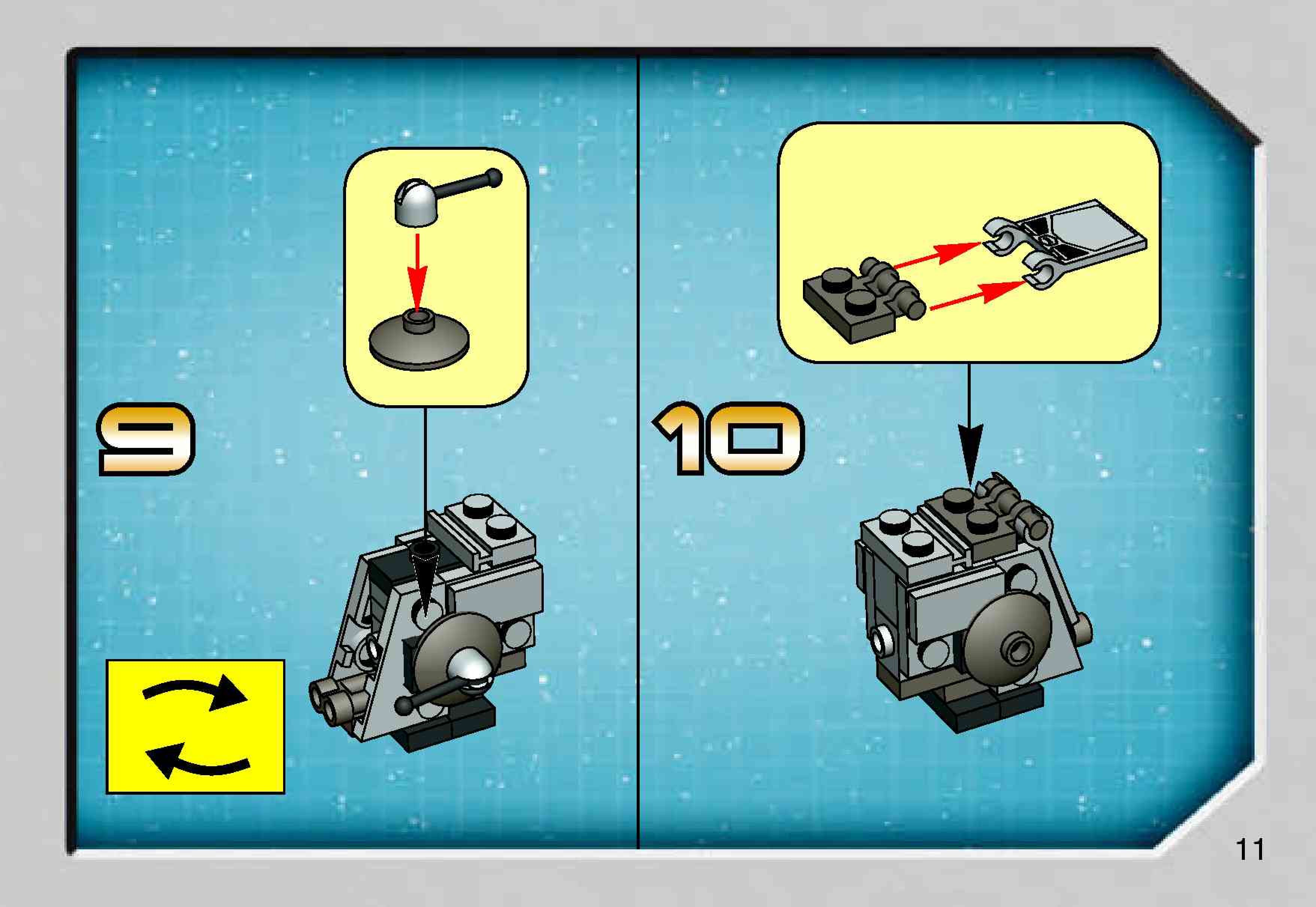 9

10

11