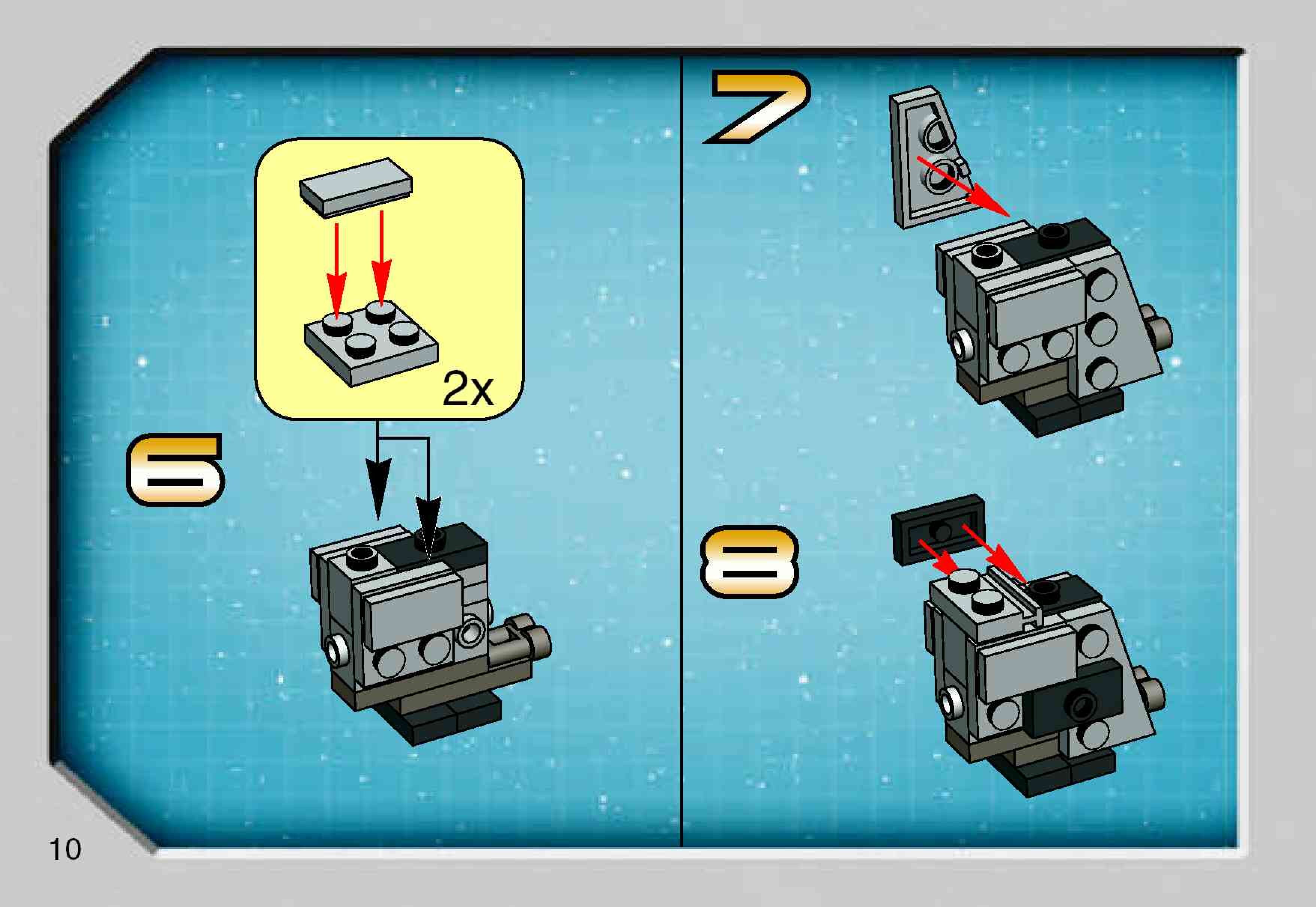 2x

6

7

8

10