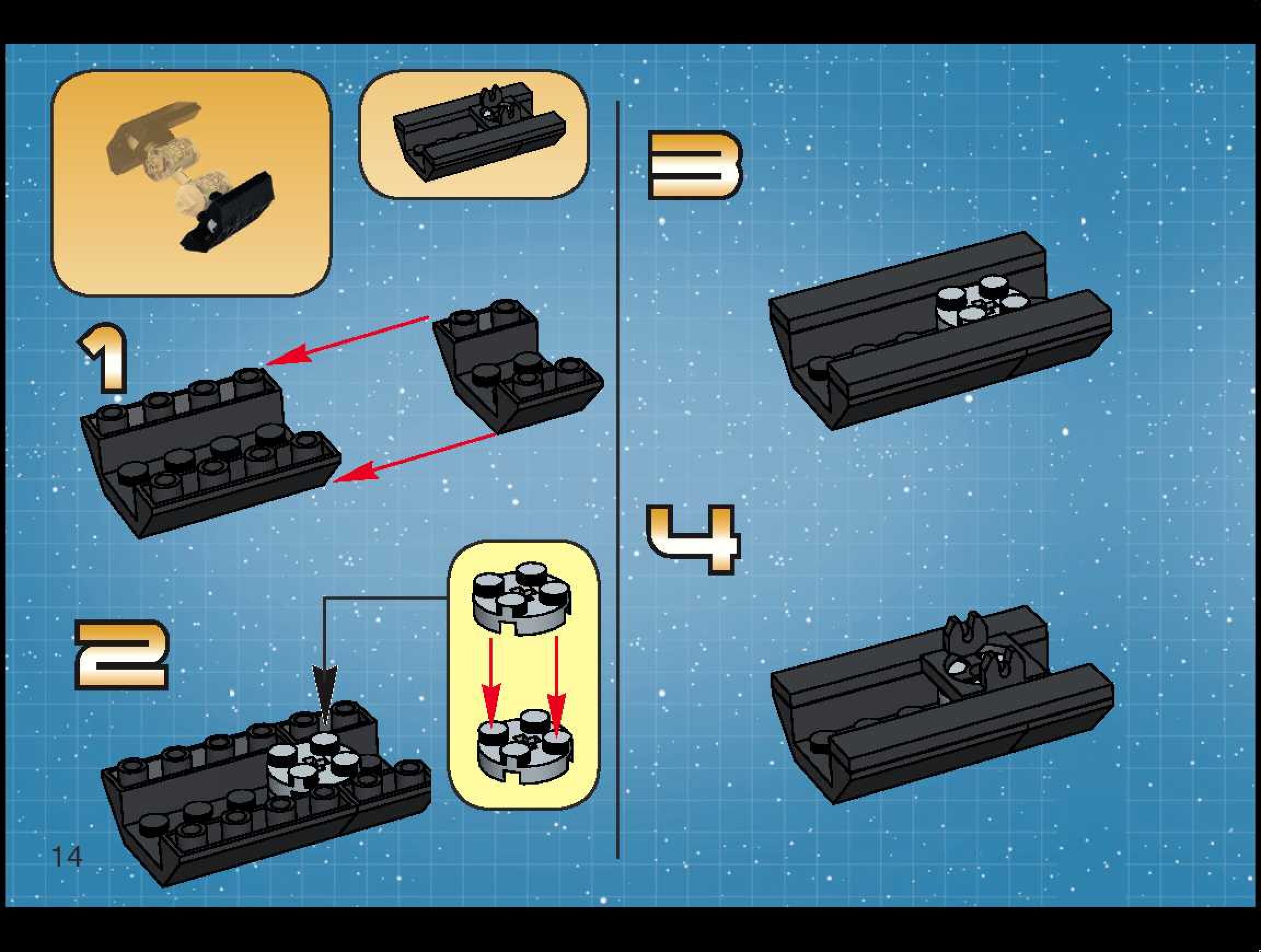 1

2

14

3

4