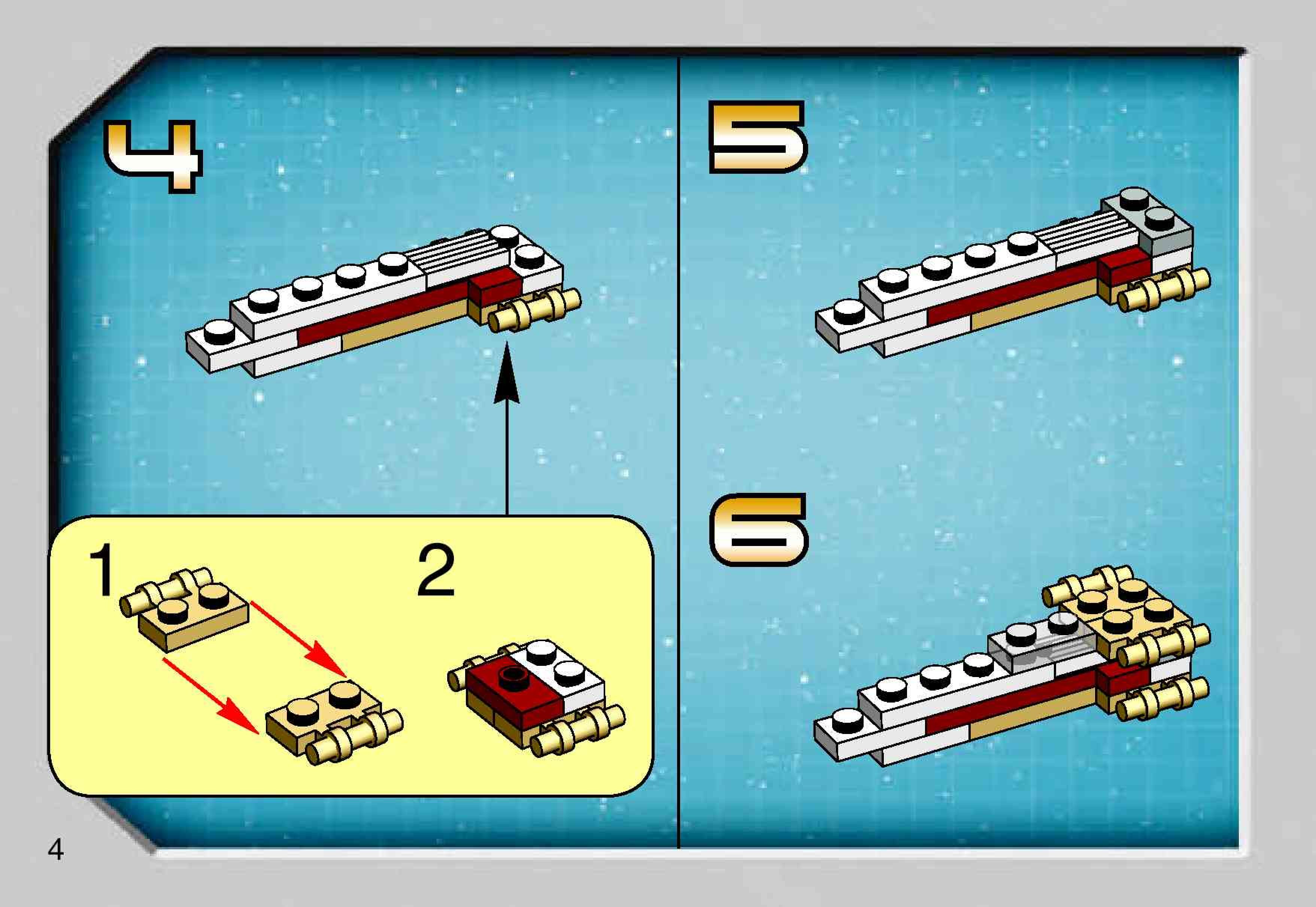 4

1

2

5

6

4