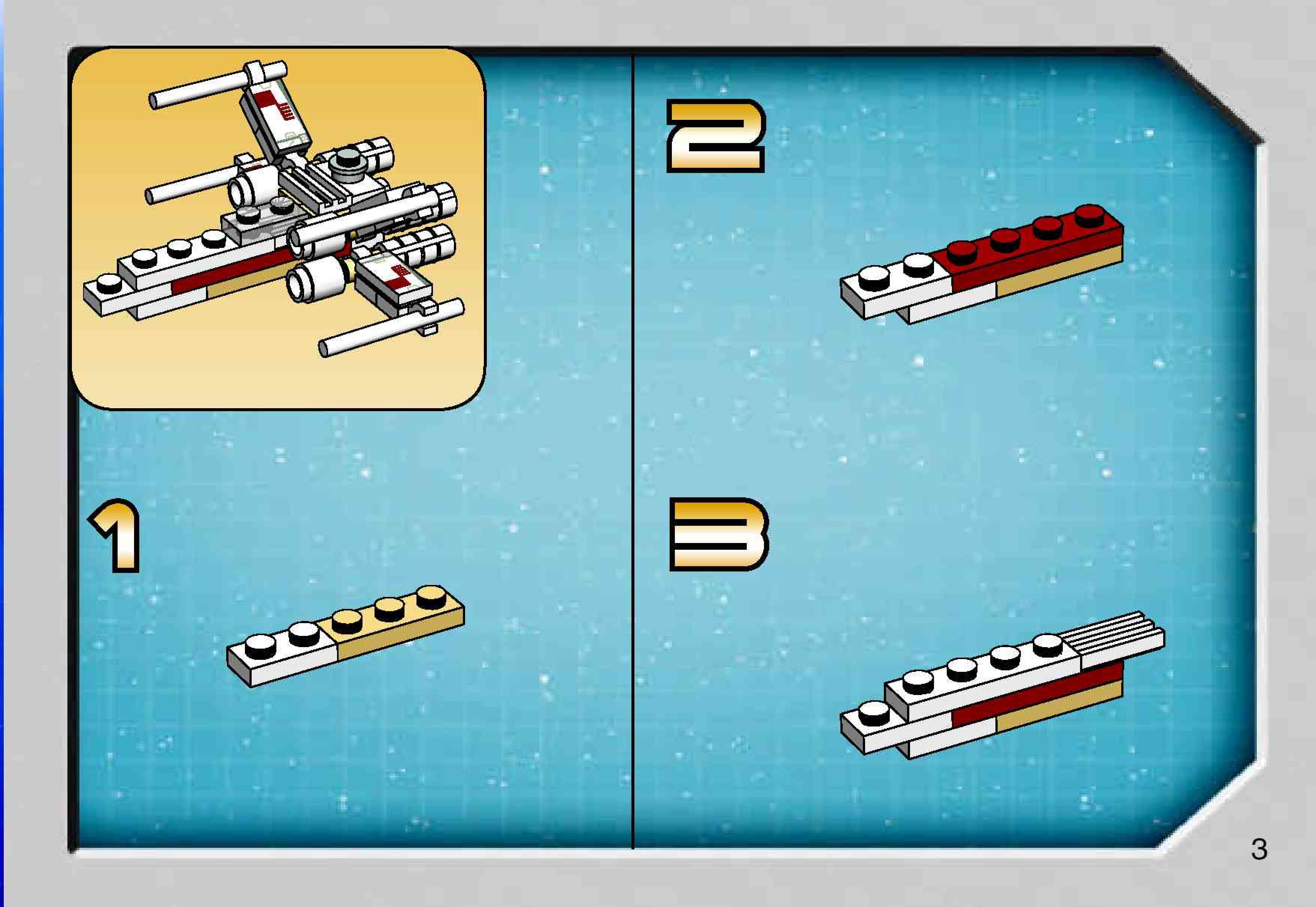 1

2

3

3