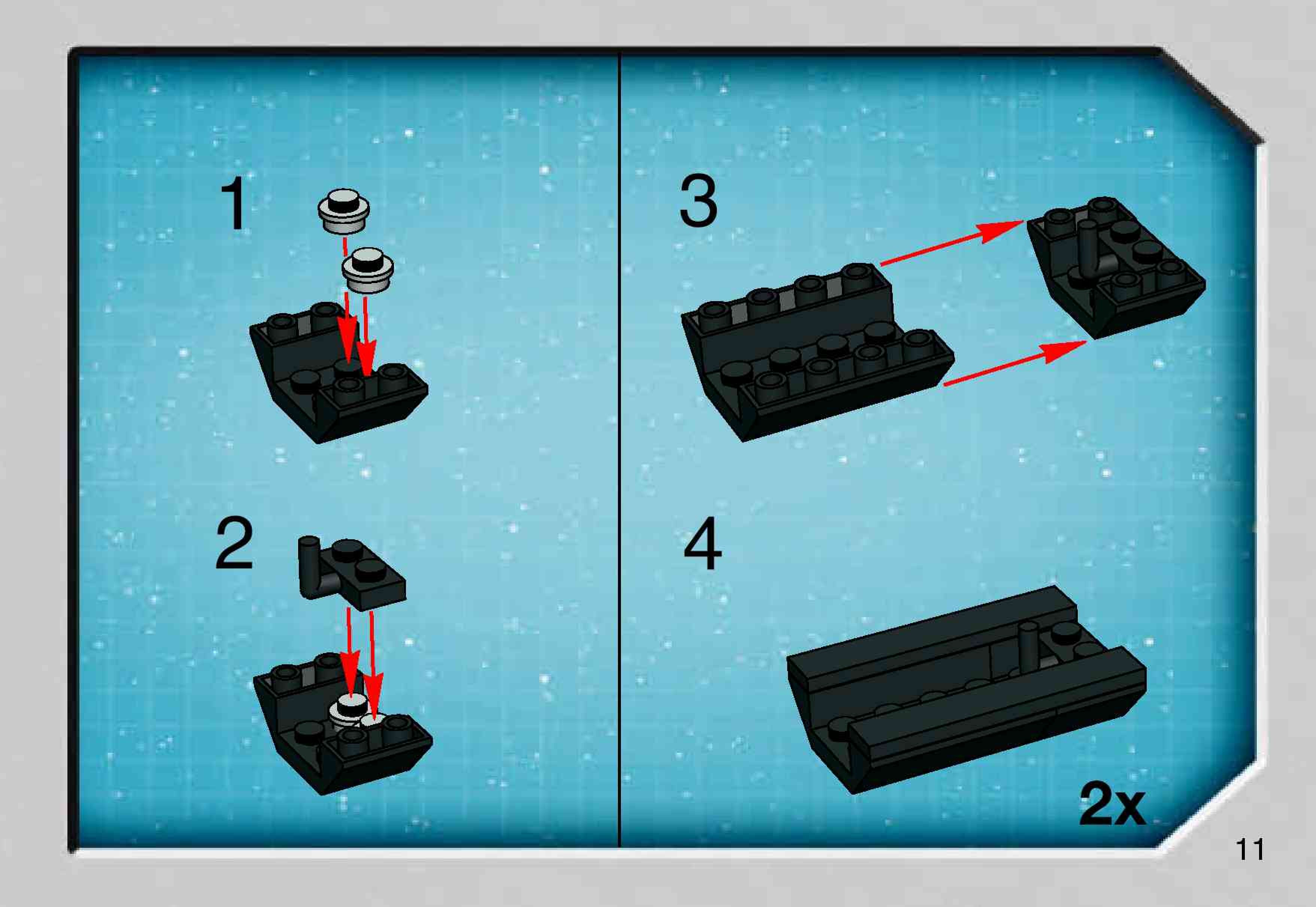 1

2

3

4

2x

11