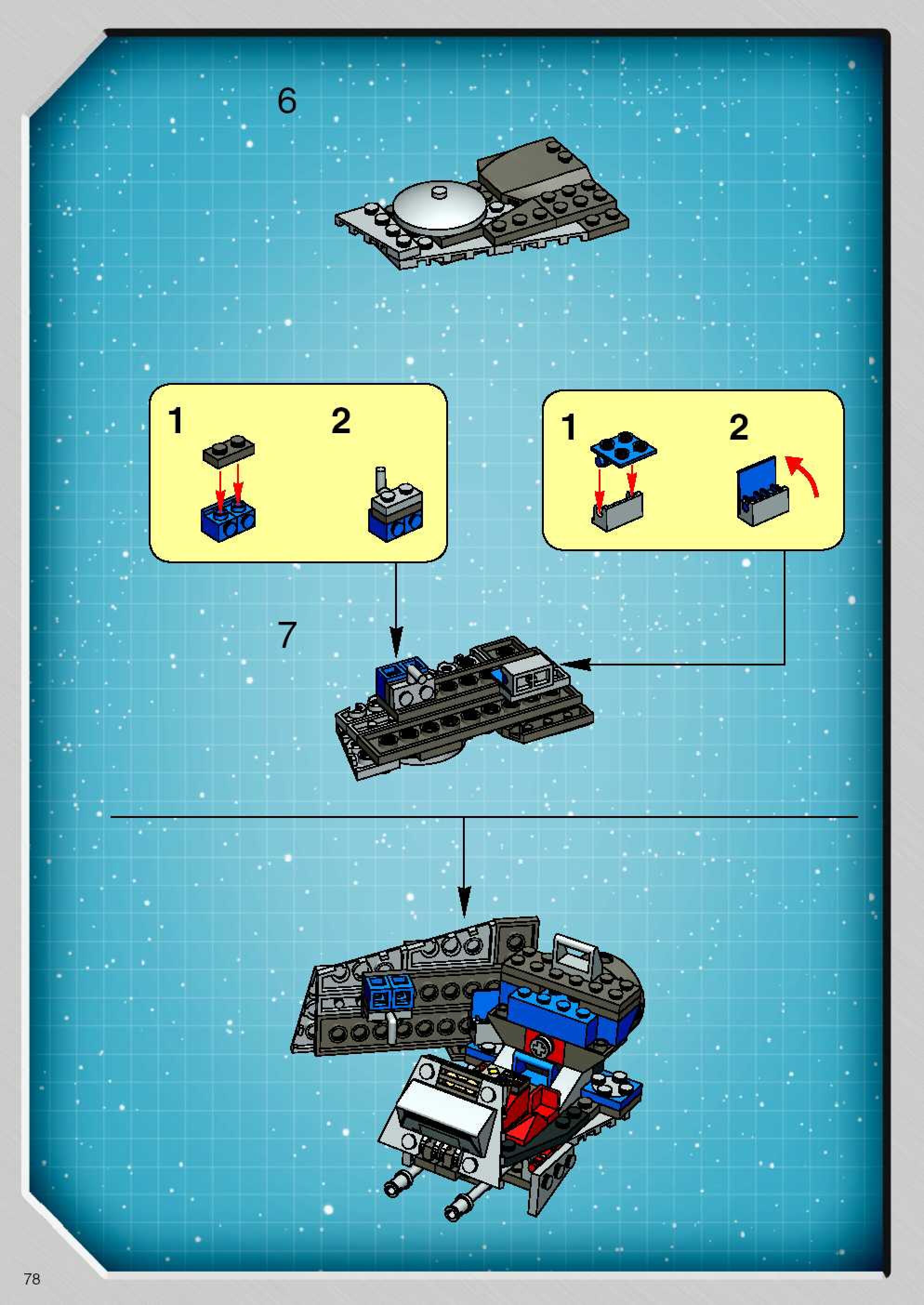 6

1

2

1

2

7

78