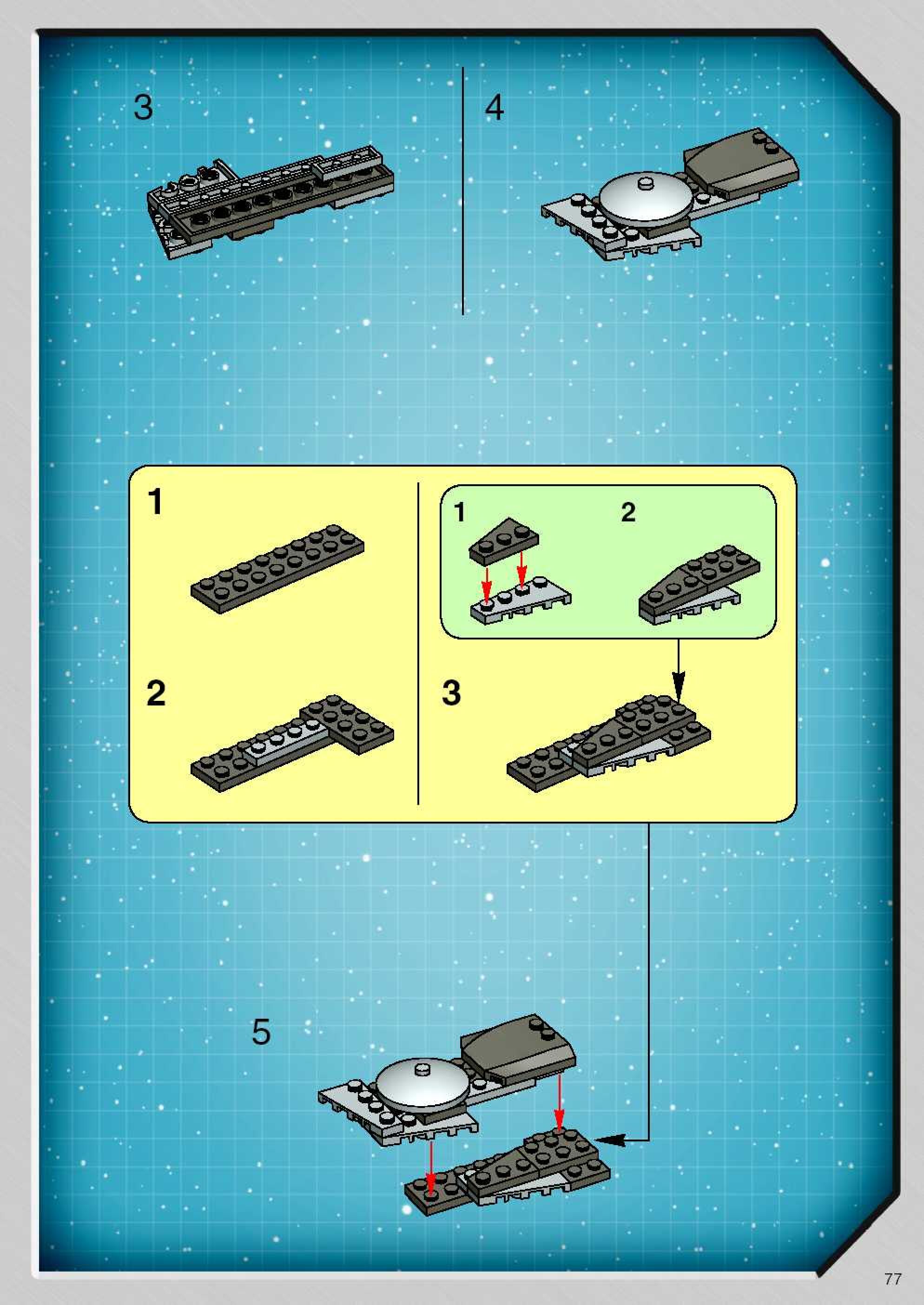 3

4

1

2

1

2

3

5

77