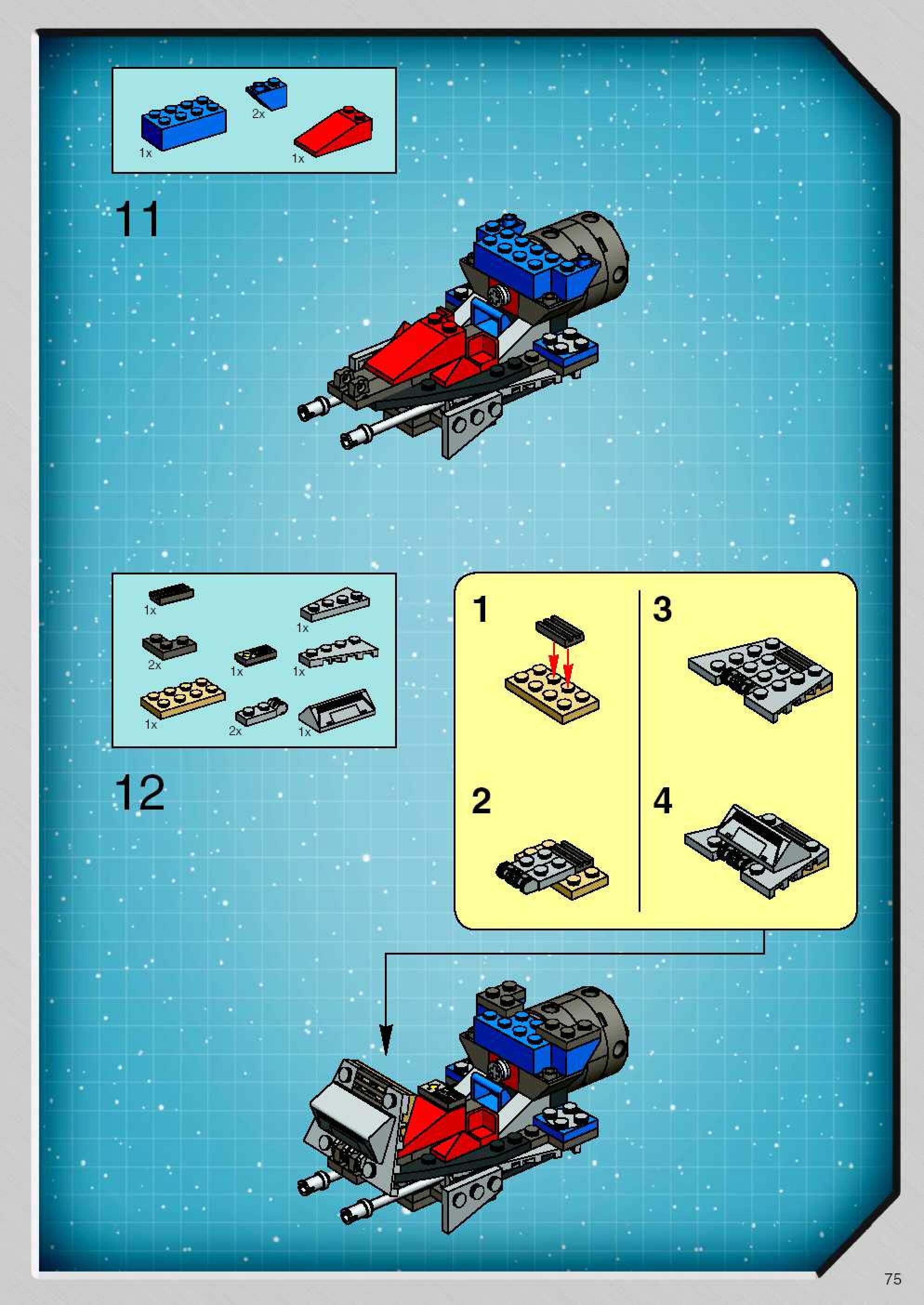 1x
2x
1x

11

1x
1x
2x
1x
1x
1x
2x
1x

12

1
3
2
4

75