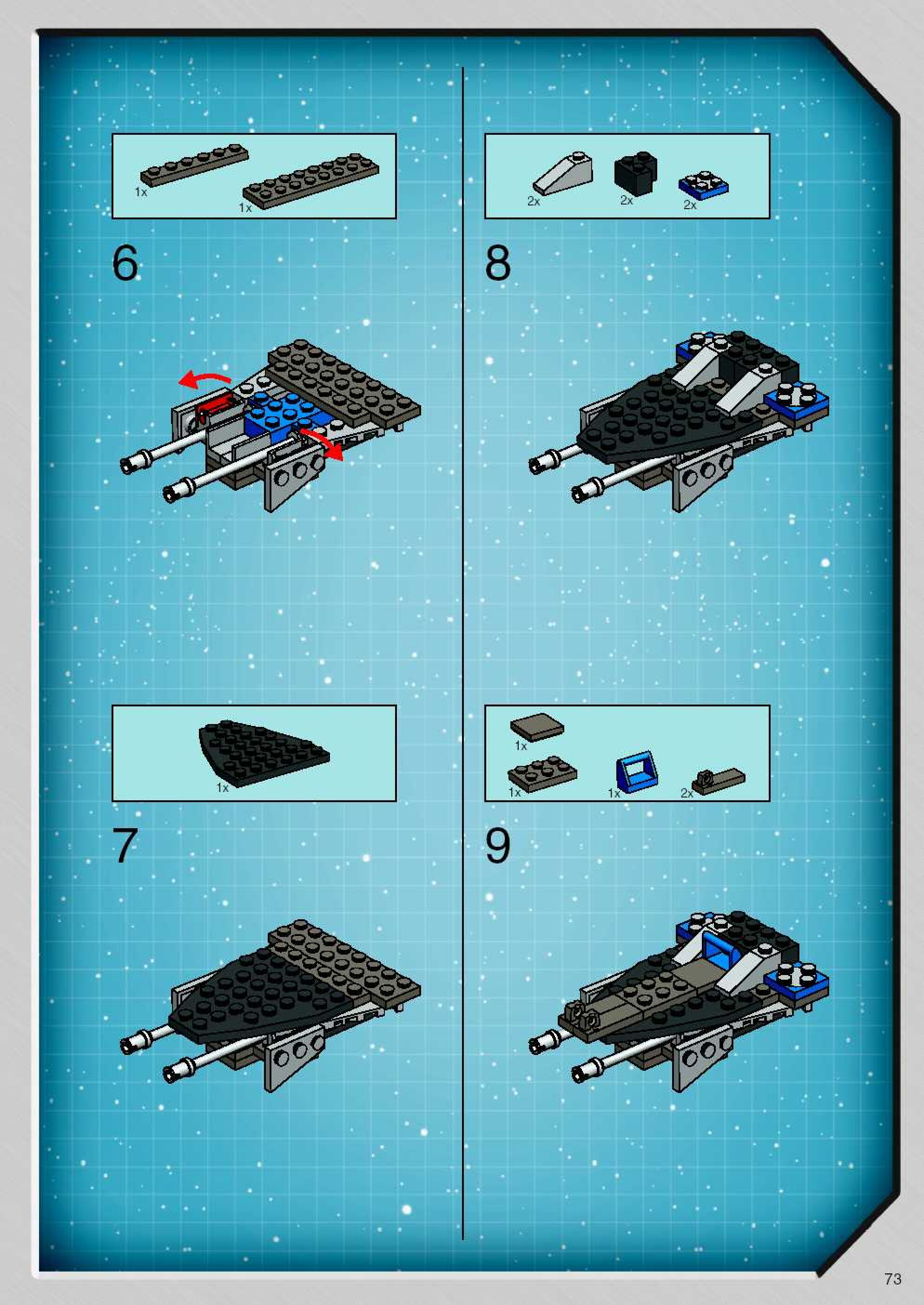 1x
1x

6

1x

7

2x
2x
2x

8

1x
1x
1x
2x

9

73