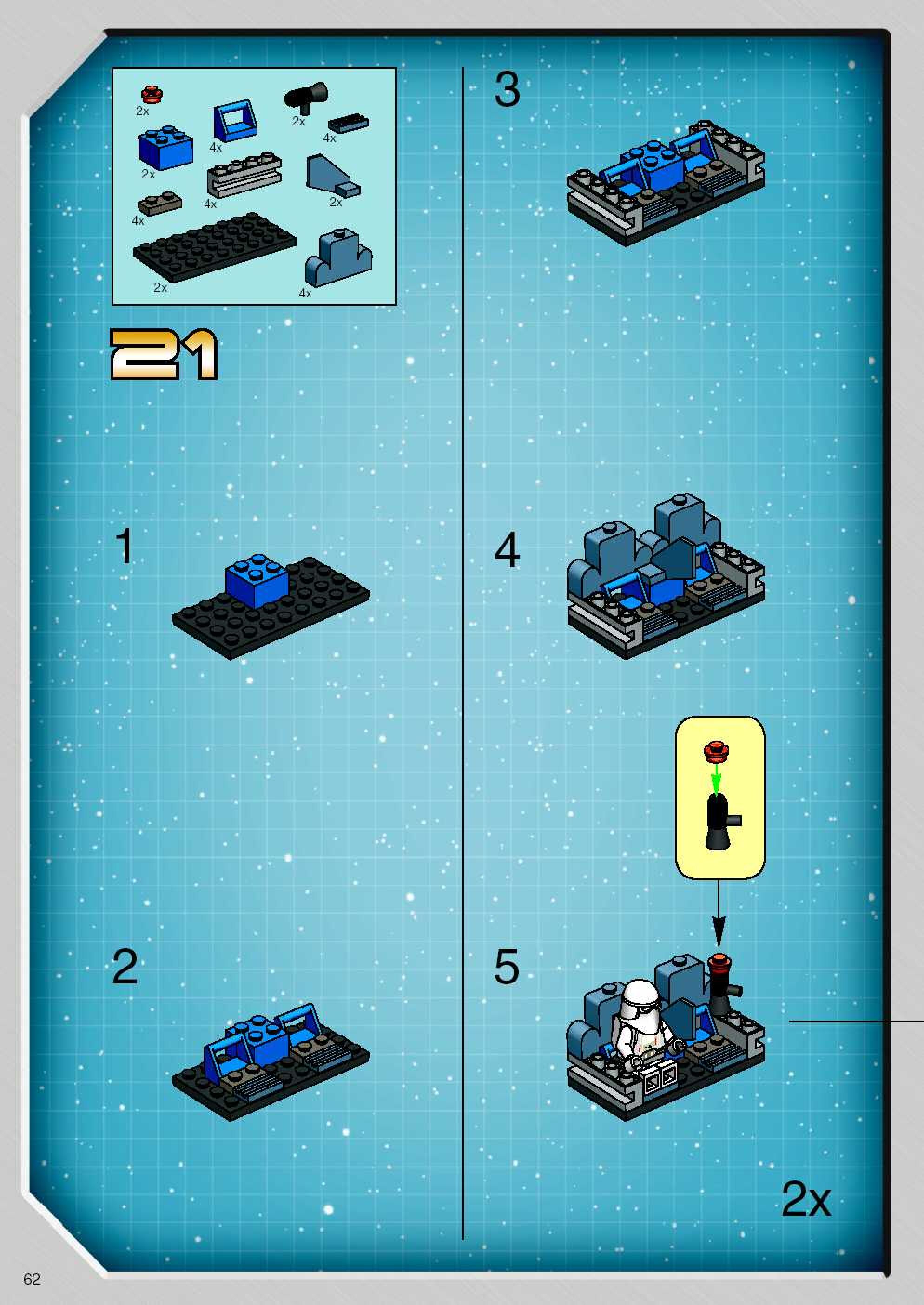 2x
4x
2x
4x
2x
4x
2x
4x
2x
4x

21

1

2

3

4

5

2x

62