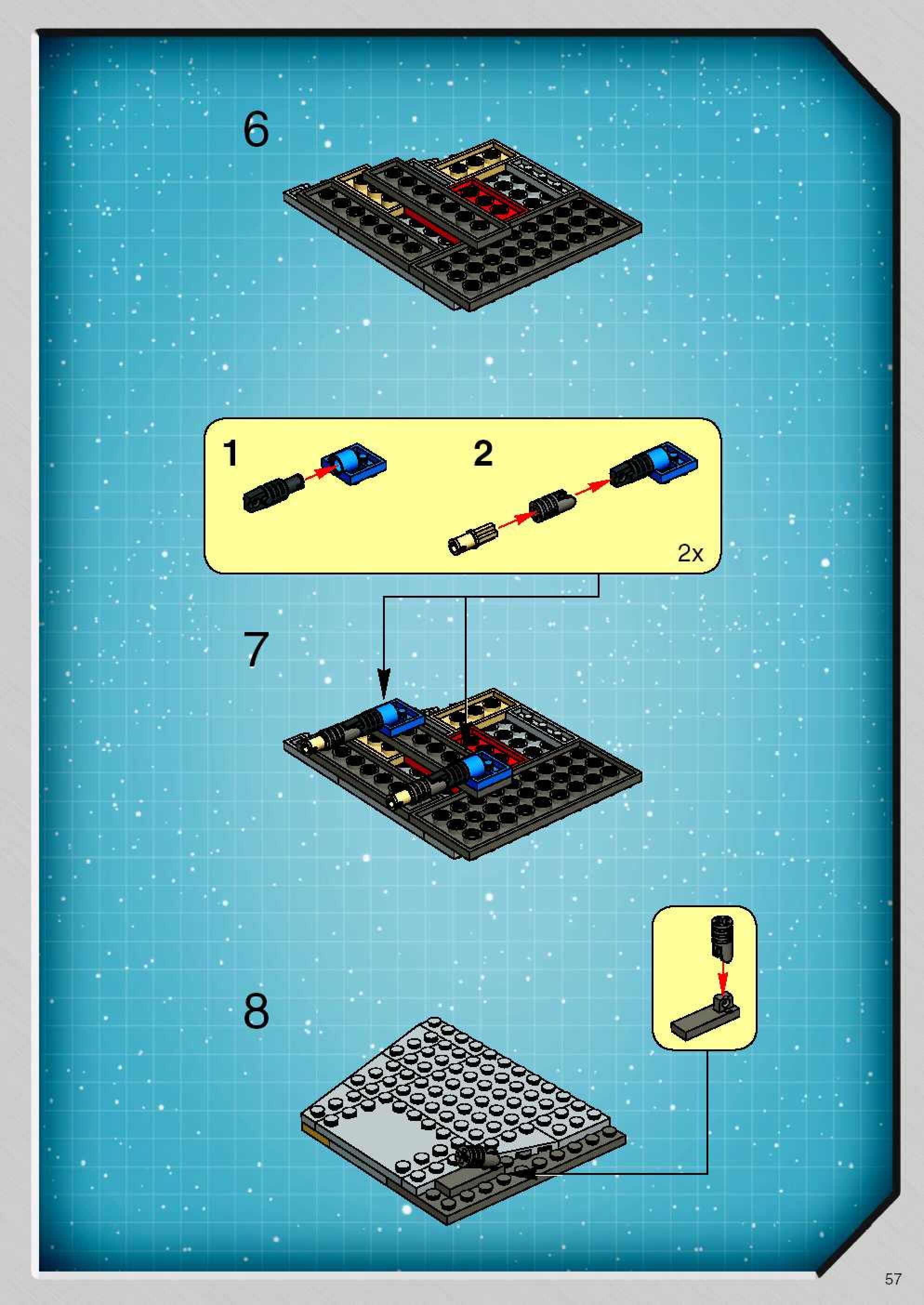 6

1

2

2x

7

8

57