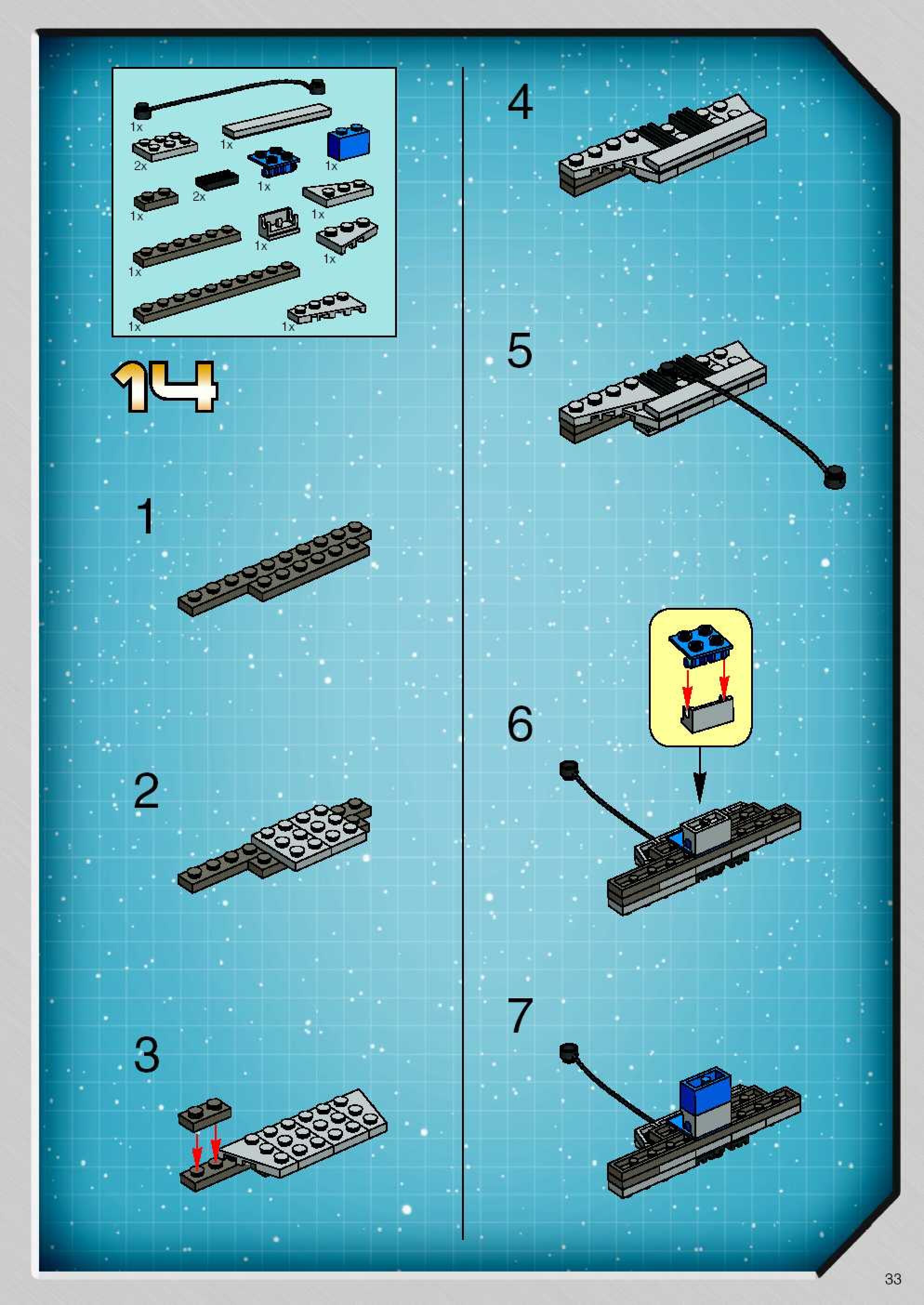 1x
1x
2x
1x
1x
2x
1x
1x
1x
1x
1x
1x
1x
1x

14

1

2

3

4

5

6

7

33