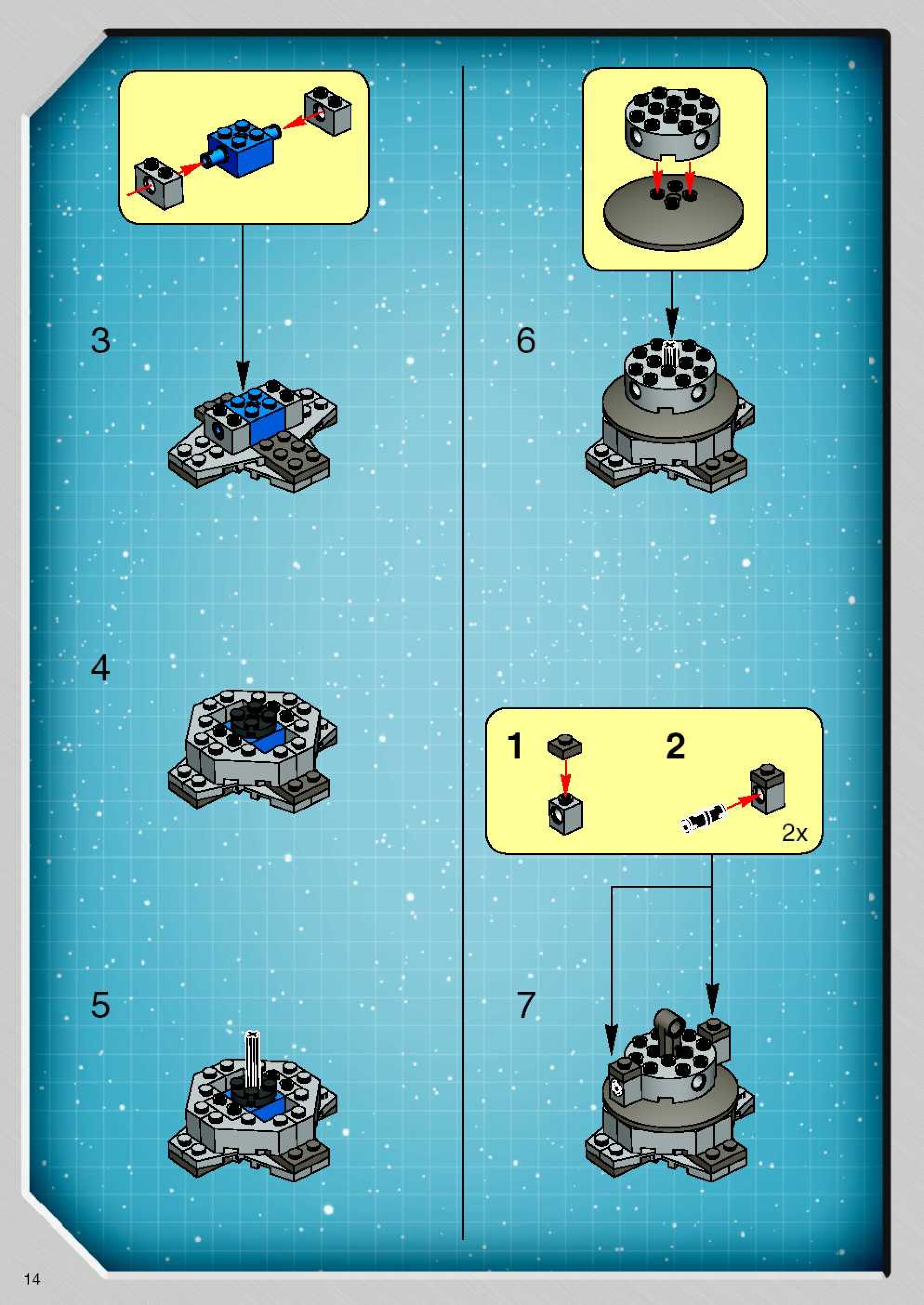 3

4

5

6

1

2

2x

7

14