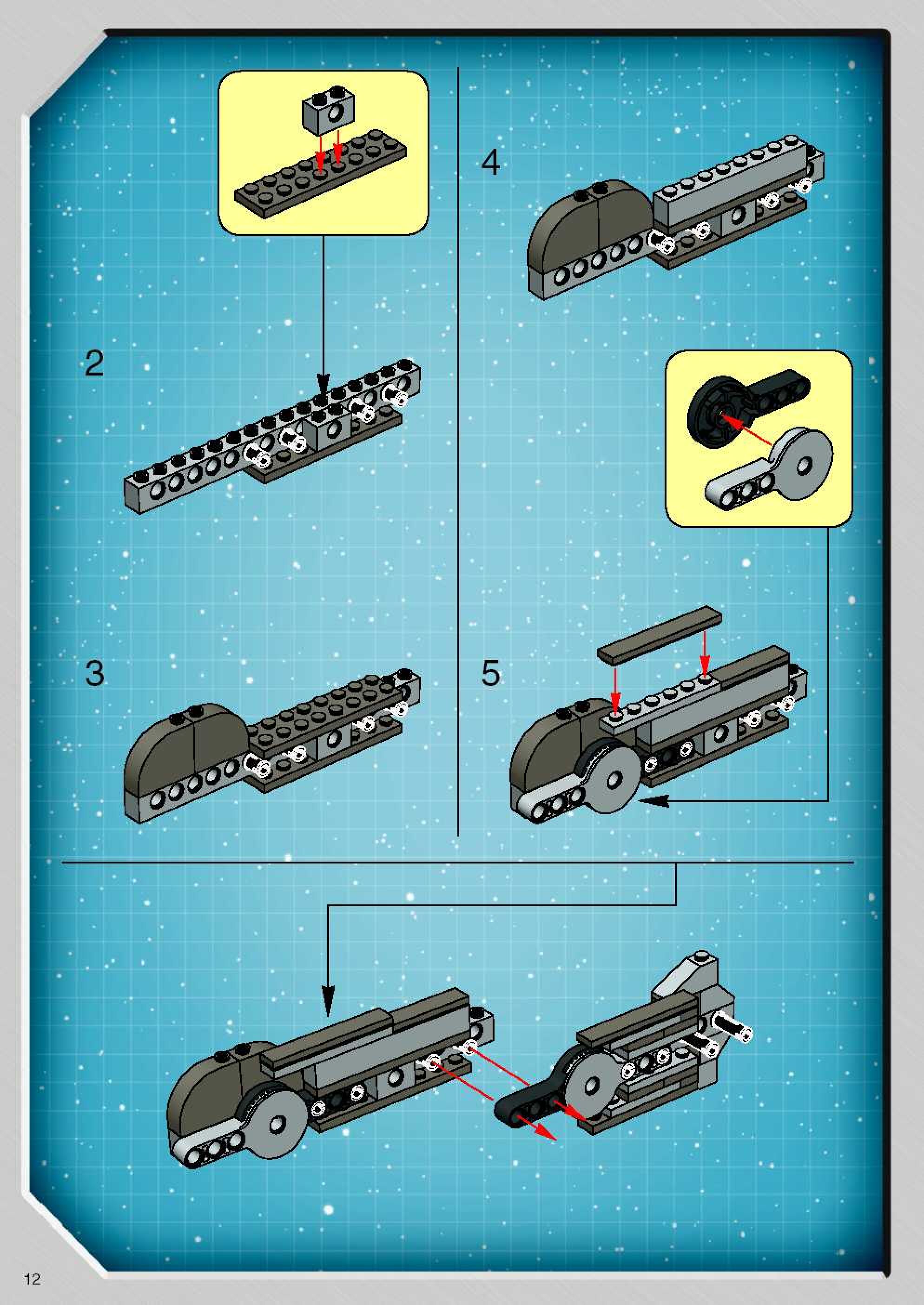 2

3

4

5

12