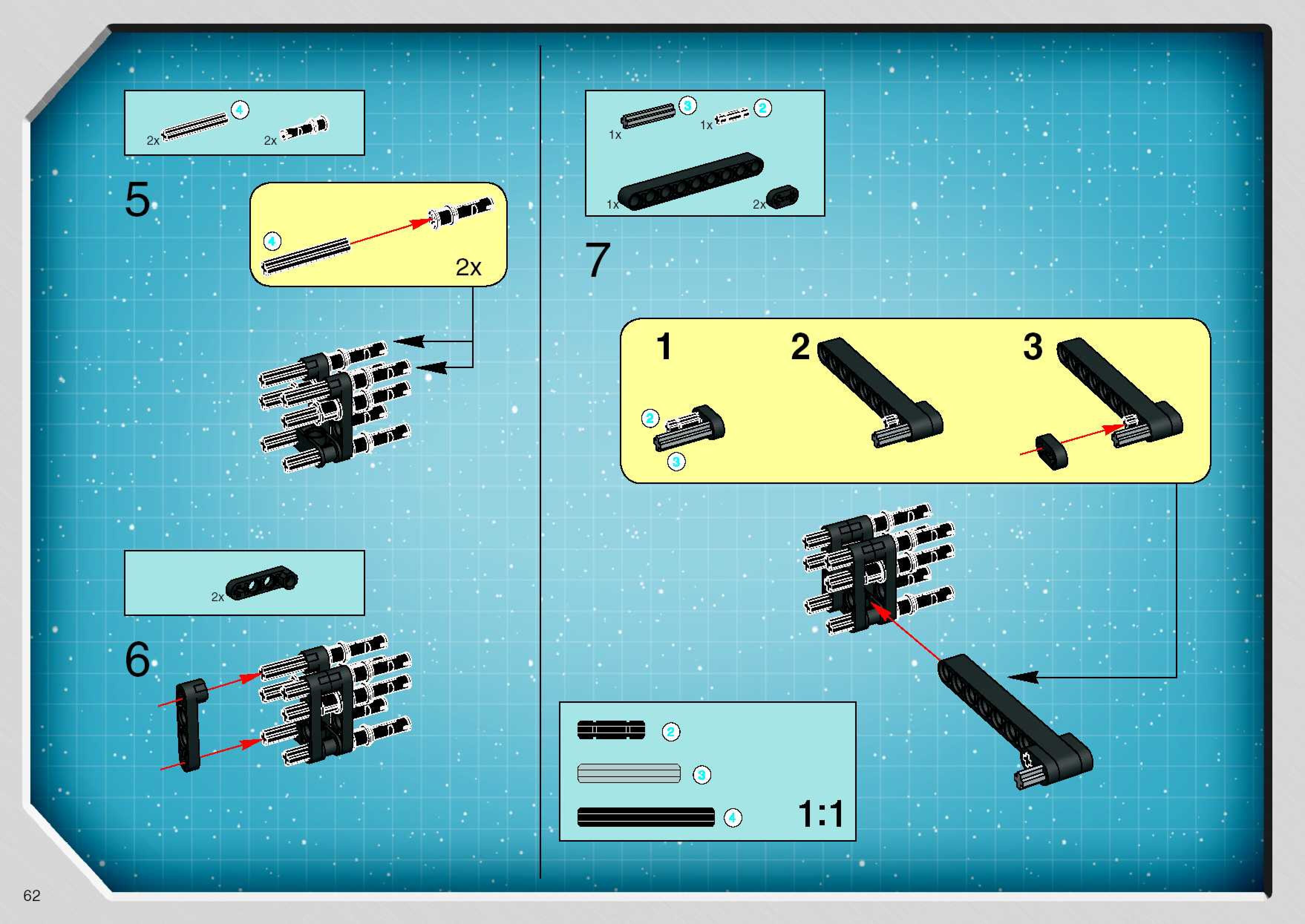 2x 4 2x

5

4 2x

2x

6

1x 3 1x 2

1x 2x

7

1 2 3

2

3

2

3

4 1:1

62