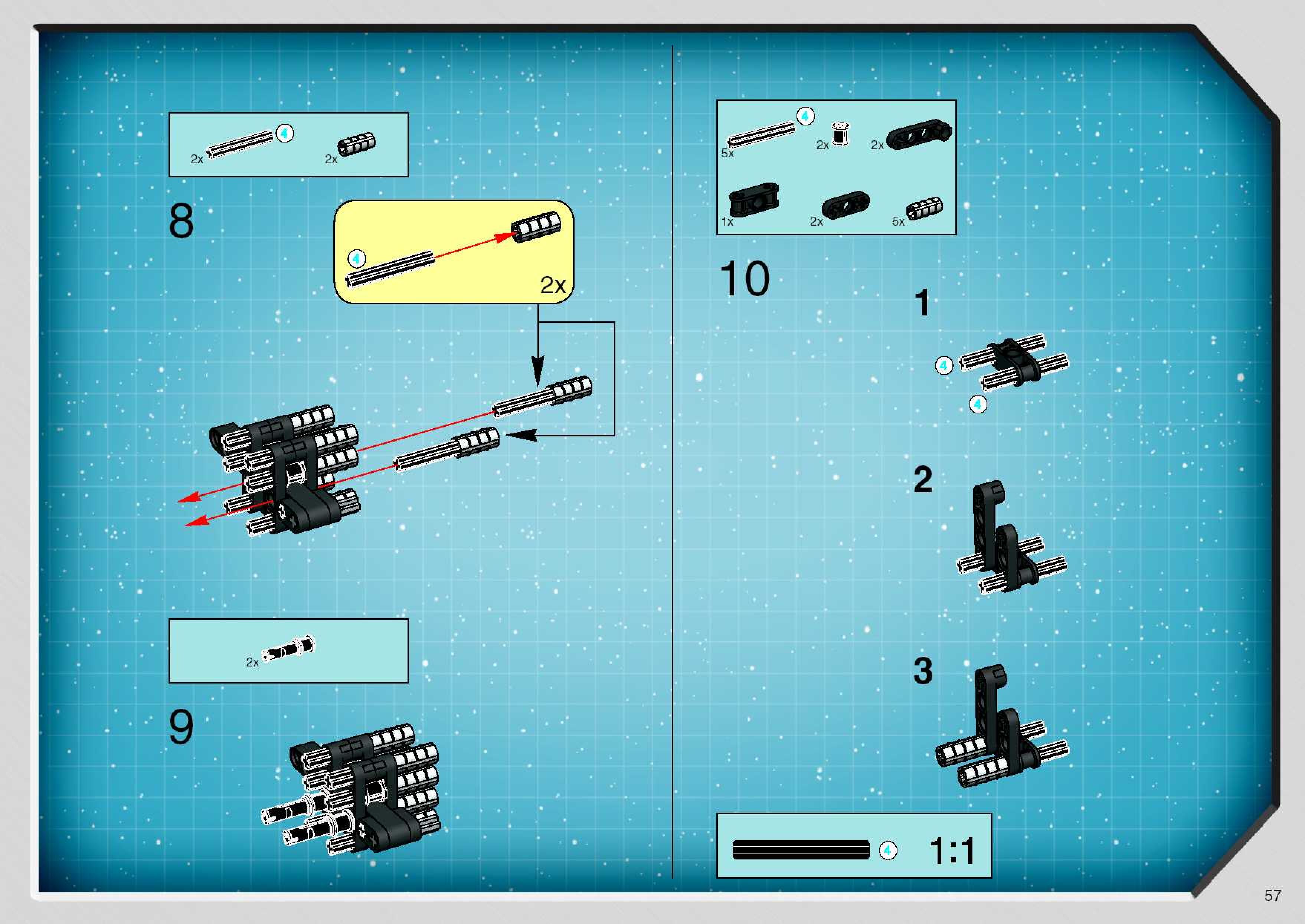 2x 4 2x

8

4 2x

2x

9

4
5x 2x 2x
1x 2x 5x

10

1
4
4

2

3

4 1:1

57